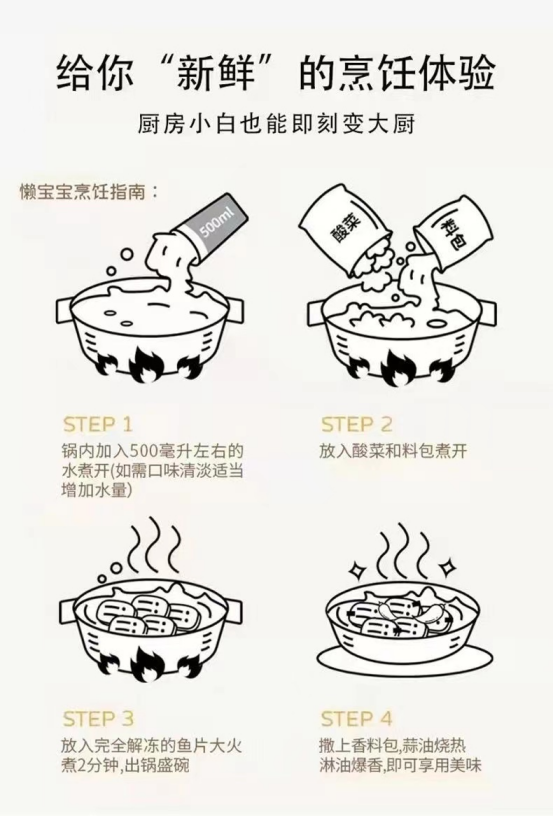 给你“新鲜”的烹饪体验

厨房小白也能即刻变大厨

懒宝宝烹饪指南：

500ml

酸菜

料包

STEP 1

锅内加入500毫升左右的水煮开(如需口味清淡适当增加水量)

STEP 2

放入酸菜和料包煮开

STEP 3

放入完全解冻的鱼片大火煮2分钟，出锅盛碗

STEP 4

撒上香料包,蒜油烧热淋油爆香,即可享用美味