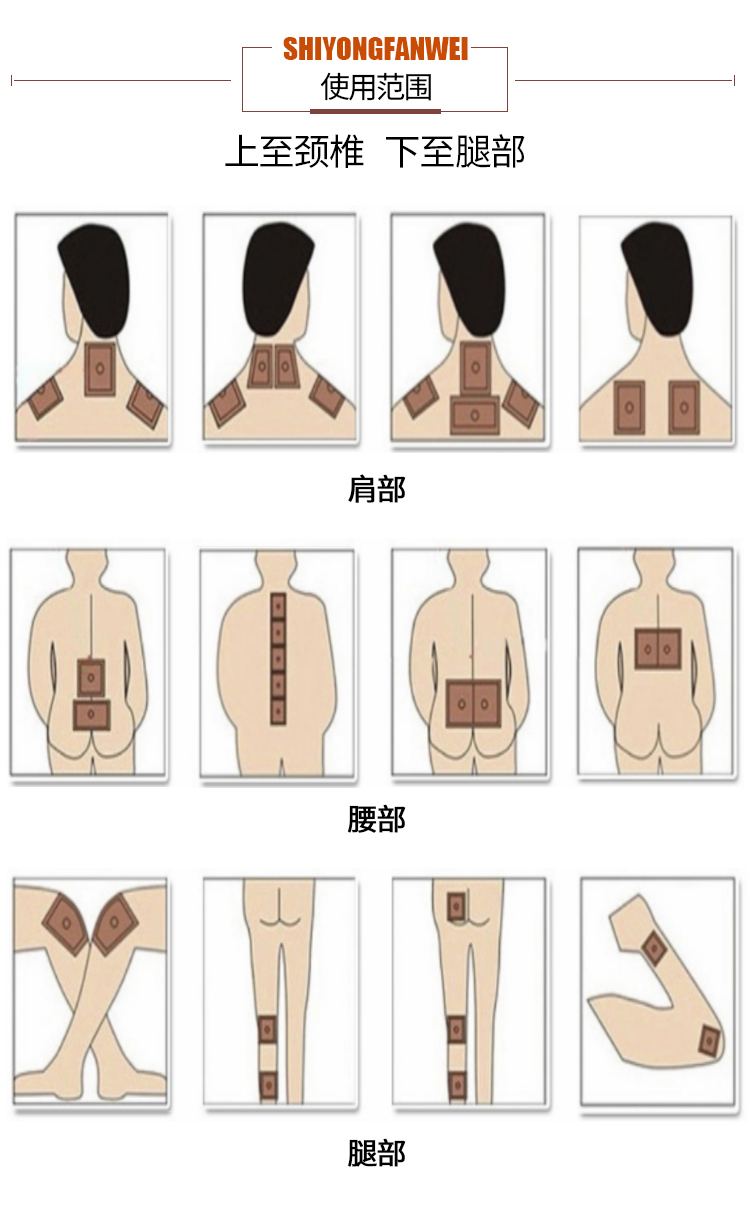 SHIYONGFANWEI
使用范围

上至颈椎 下至腿部

肩部

腰部

腿部