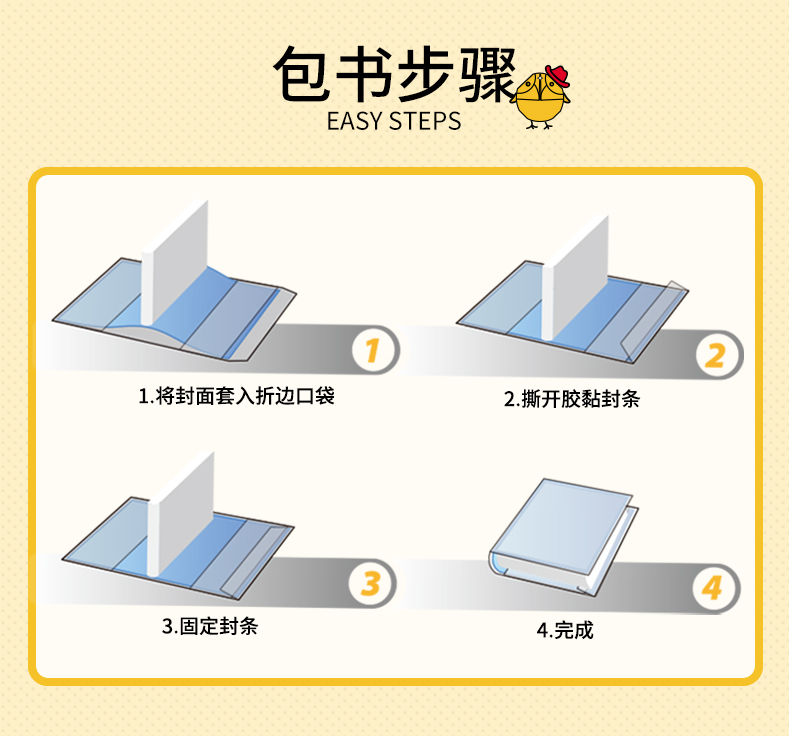 包书步骤
EASY STEPS

1

1.将封面套入折边口袋

2

2.撕开胶黏封条

3

3.固定封条

4

4.完成