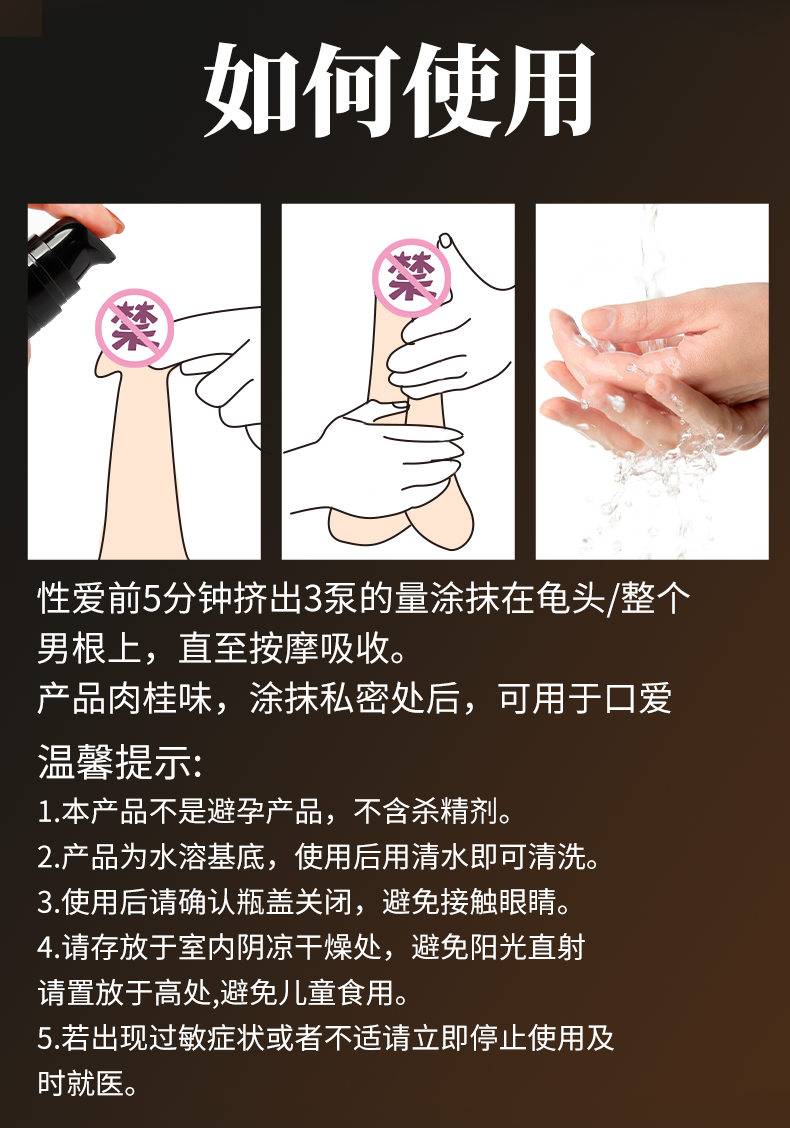 如何使用

禁

禁

性爱前5分钟挤出3泵的量涂抹在龟头/整个男根上，直至按摩吸收。
产品肉桂味，涂抹私密处后，可用于口爱

温馨提示:
1.本产品不是避孕产品，不含杀精剂。
2.产品为水溶基底，使用后用清水即可清洗。
3.使用后请确认瓶盖关闭，避免接触眼睛。
4.请存放于室内阴凉干燥处，避免阳光直射
请置放于高处,避免儿童食用。
5.若出现过敏症状或者不适请立即停止使用及时就医。