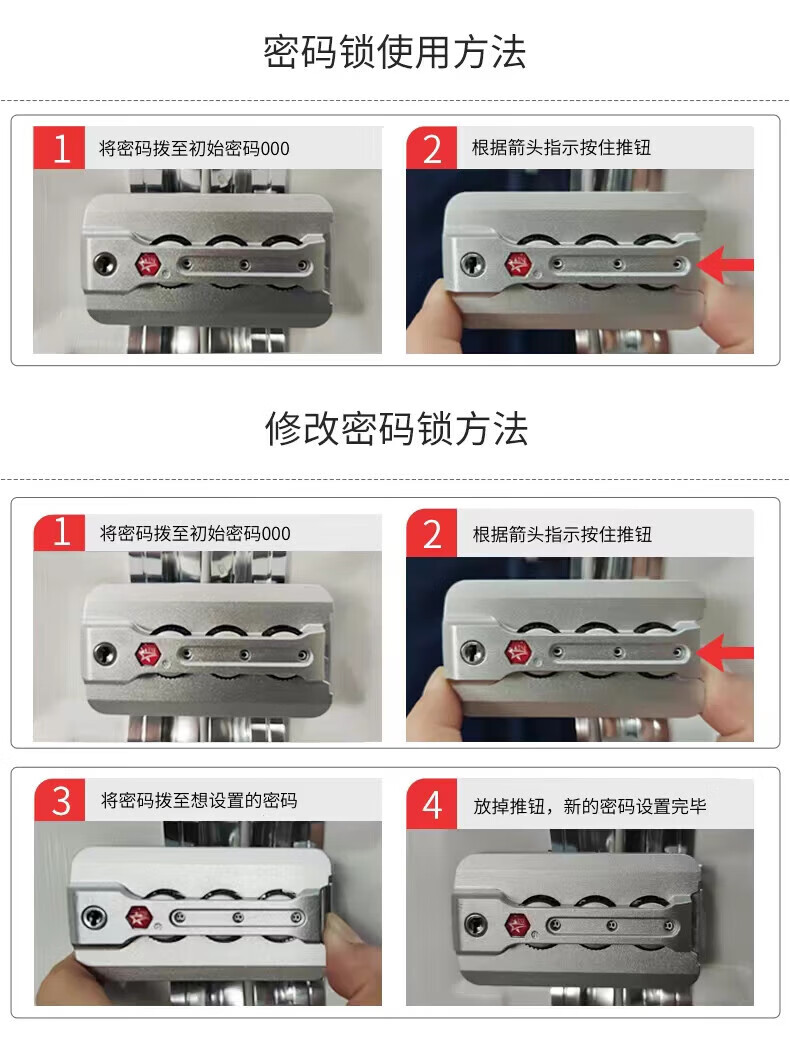 密码锁使用方法

1 将密码拨至初始密码000

2 根据箭头指示按住推钮

修改密码锁方法

1 将密码拨至初始密码000

2 根据箭头指示按住推钮

3 将密码拨至想设置的密码

4 放掉推钮，新的密码设置完毕