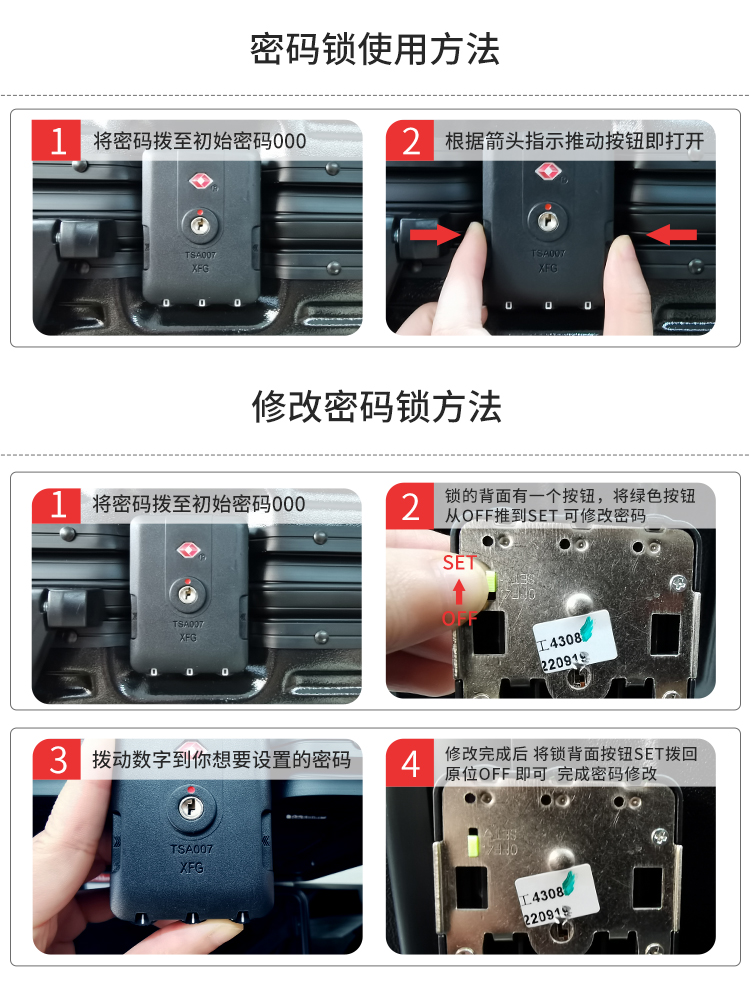 密码锁使用方法

1 将密码拨至初始密码000

TSA007
XFG

2 根据箭头指示推动按钮即打开

TSA007
XFG

修改密码锁方法

1 将密码拨至初始密码000

TSA007
XFG

2 锁的背面有一个按钮，将绿色按钮从OFF推到SET 可修改密码

SET
OFF
工4308
22091

3 拨动数字到你想要设置的密码

TSA007
XFG

4 修改完成后 将锁背面按钮SET拨回原位OFF 即可 完成密码修改

工4308
22091