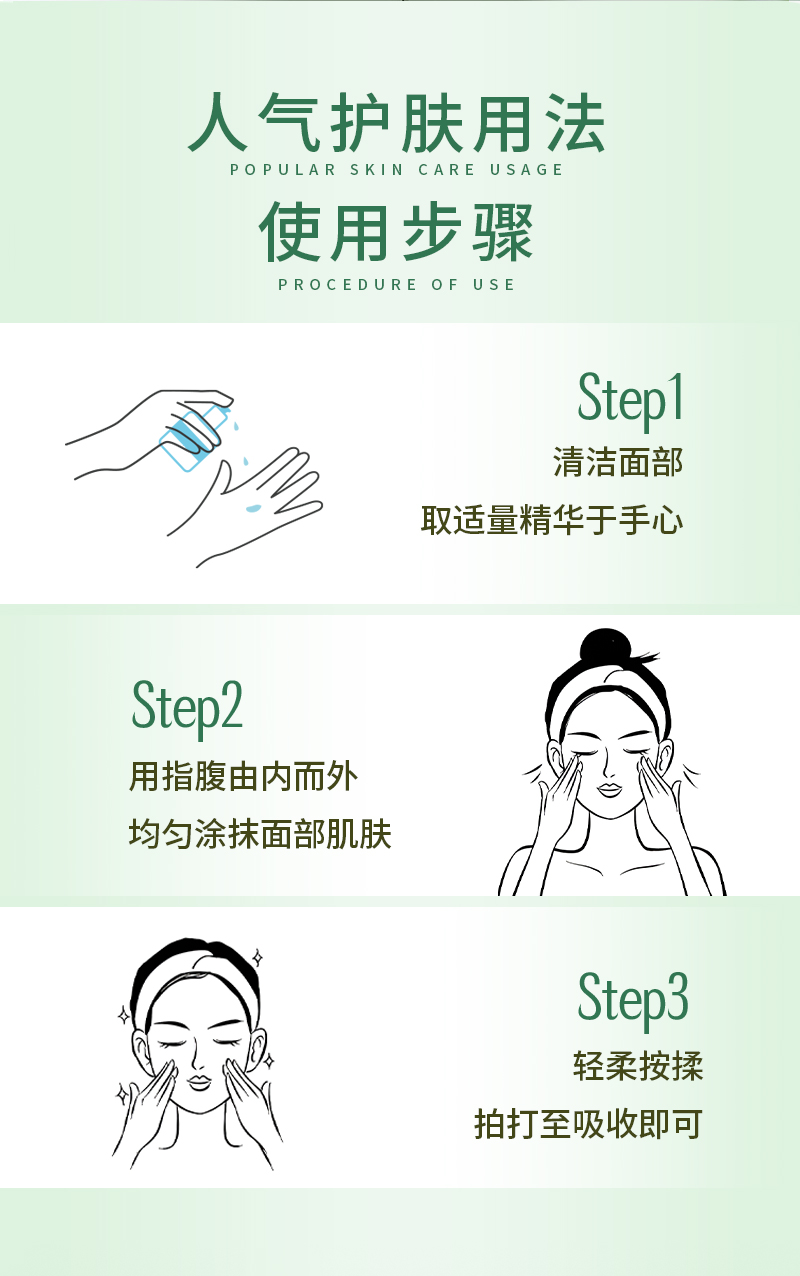 人气护肤用法
POPULAR SKIN CARE USAGE
使用步骤
PROCEDURE OF USE

Step1
清洁面部
取适量精华于手心

Step2
用指腹由内而外
均匀涂抹面部肌肤

Step3
轻柔按揉
拍打至吸收即可