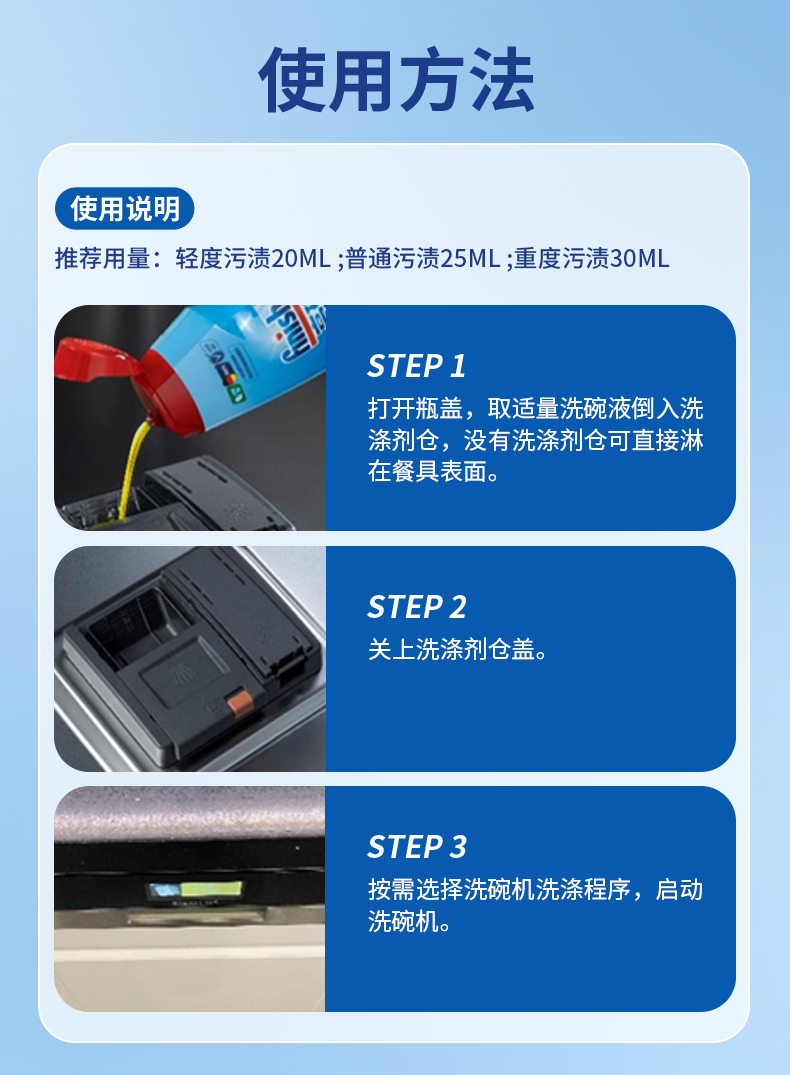 使用方法

使用说明

推荐用量：轻度污渍20ML ;普通污渍25ML ;重度污渍30ML

STEP 1

打开瓶盖，取适量洗碗液倒入洗涤剂仓，没有洗涤剂仓可直接淋在餐具表面。

STEP 2

关上洗涤剂仓盖。

STEP 3

按需选择洗碗机洗涤程序，启动洗碗机。