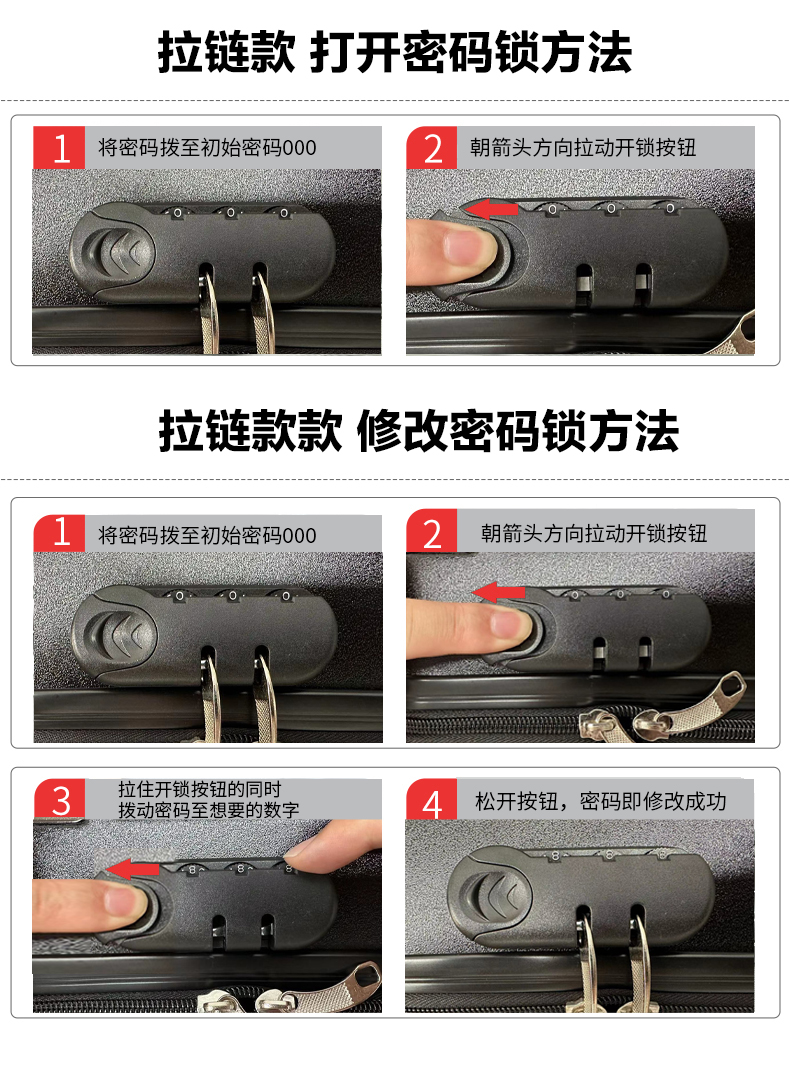 拉链款 打开密码锁方法

1 将密码拨至初始密码000

2 朝箭头方向拉动开锁按钮

拉链款款 修改密码锁方法

1 将密码拨至初始密码000

2 朝箭头方向拉动开锁按钮

3 拉住开锁按钮的同时拨动密码至想要的数字

4 松开按钮，密码即修改成功