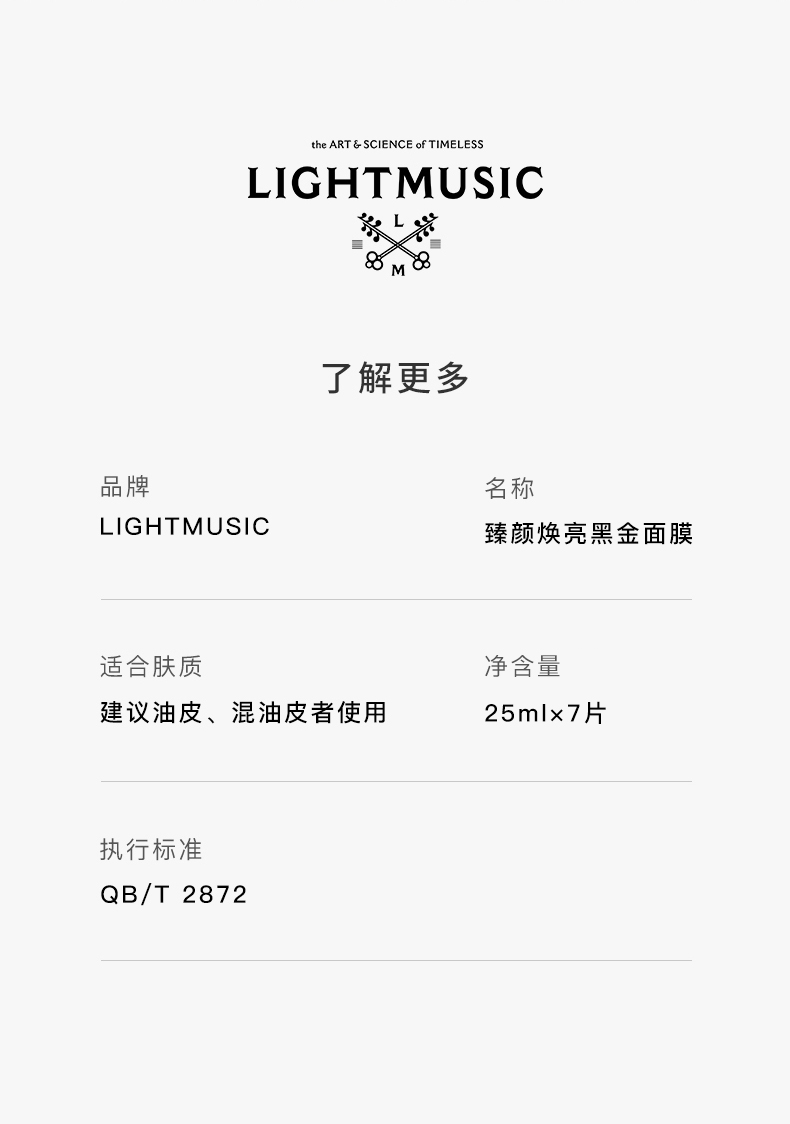 the ART & SCIENCE of TIMELESS
LIGHTMUSIC
L
M

了解更多

品牌
LIGHTMUSIC

名称
臻颜焕亮黑金面膜

适合肤质
建议油皮、混油皮者使用

净含量
25ml×7片

执行标准
QB/T 2872