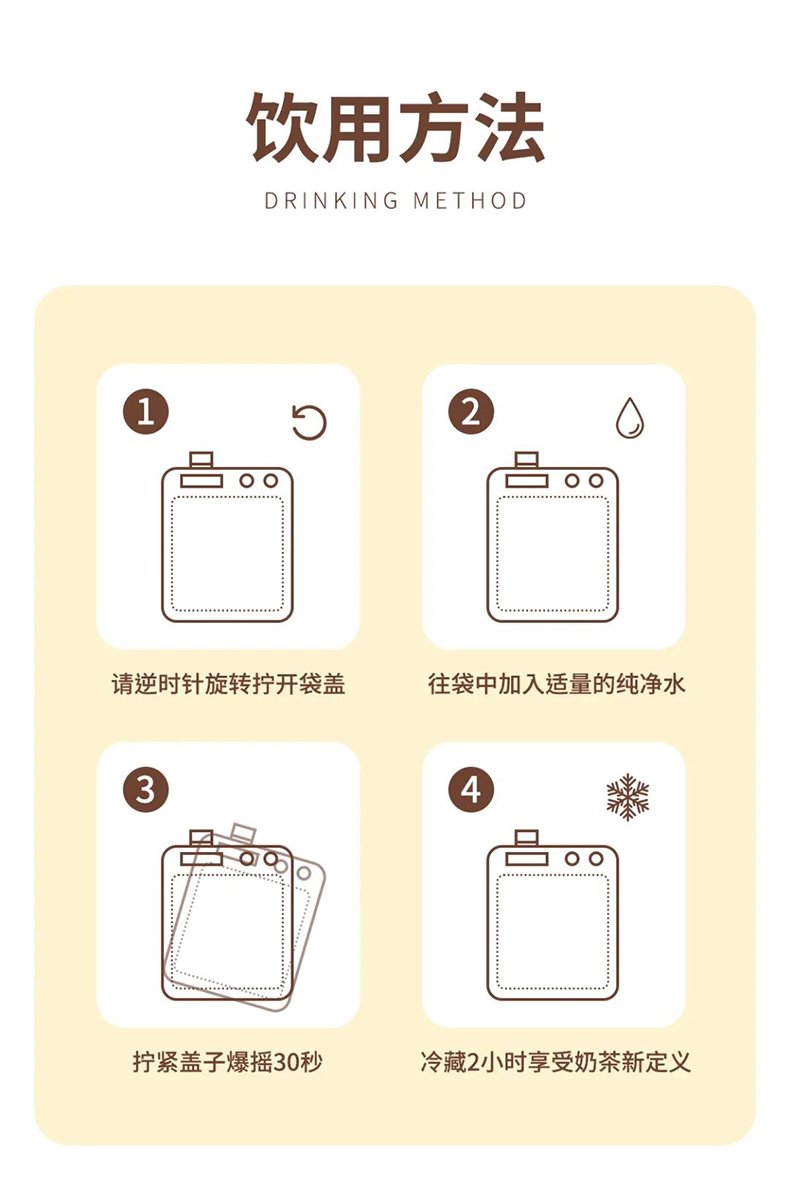 饮用方法

DRINKING METHOD

1

请逆时针旋转拧开袋盖

2

往袋中加入适量的纯净水

3

拧紧盖子爆摇30秒

4

冷藏2小时享受奶茶新定义