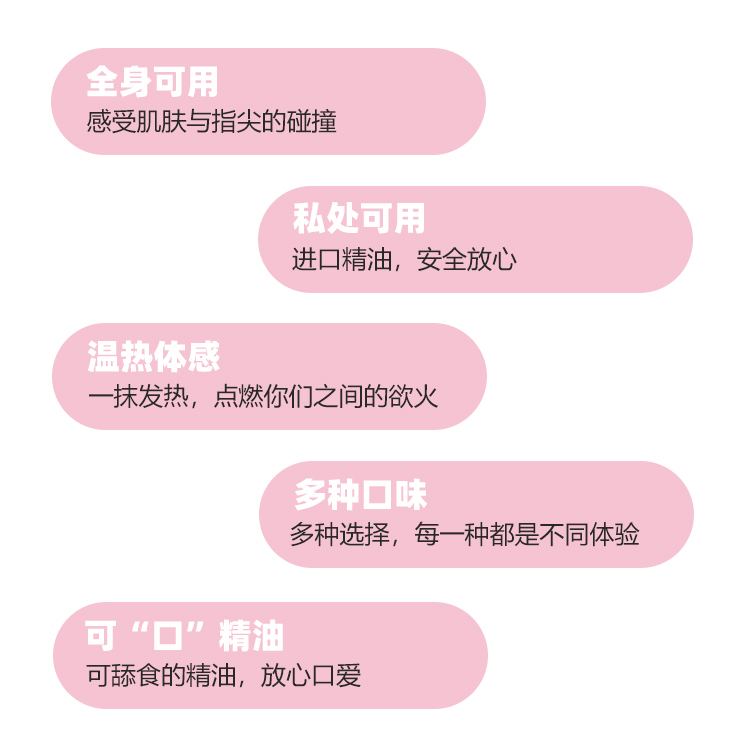 全身可用
感受肌肤与指尖的碰撞

私处可用
进口精油，安全放心

温热体感
一抹发热，点燃你们之间的欲火

多种口味
多种选择，每一种都是不同体验

可“口”精油
可舔食的精油，放心口爱