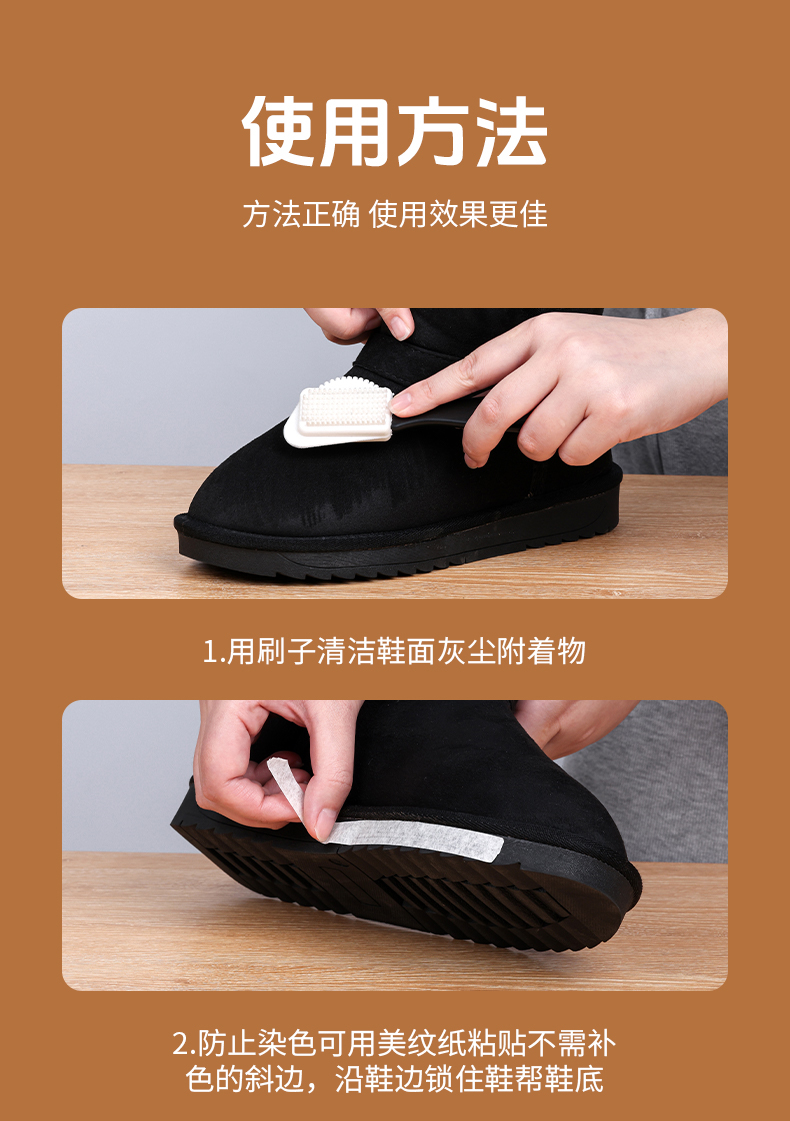 使用方法

方法正确 使用效果更佳

1.用刷子清洁鞋面灰尘附着物

2.防止染色可用美纹纸粘贴不需补色的斜边，沿鞋边锁住鞋帮鞋底