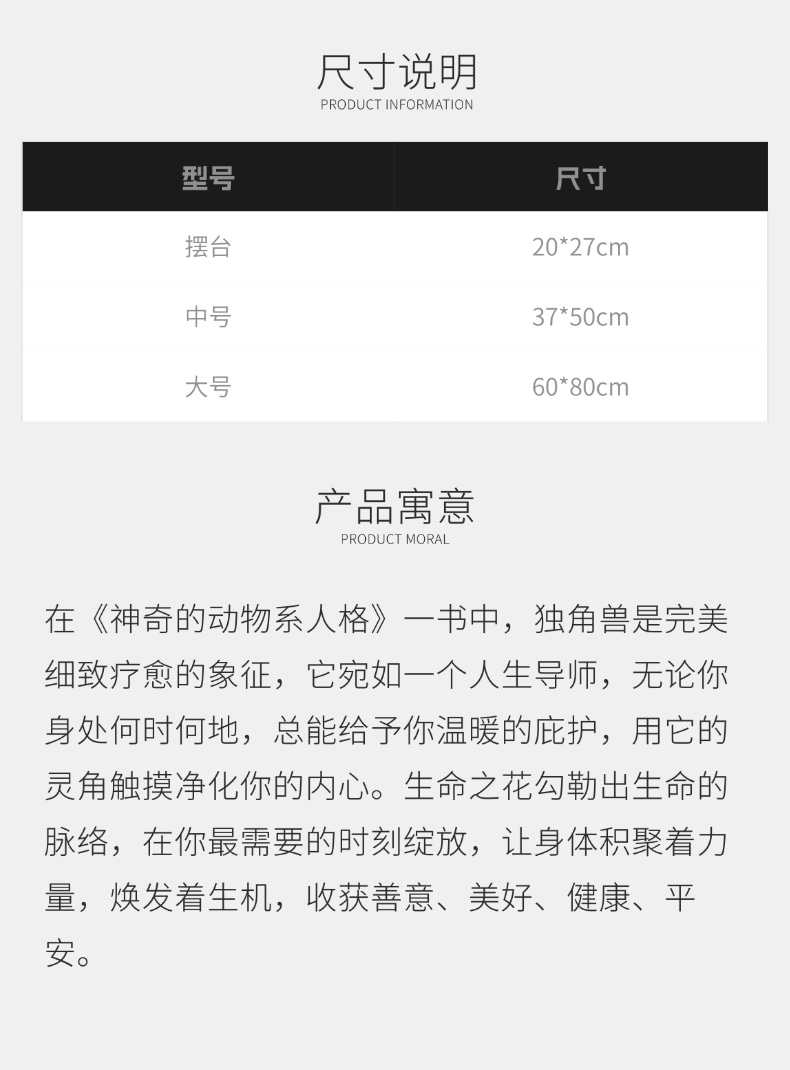 尺寸说明
PRODUCT INFORMATION

| 型号 | 尺寸 |
|---|---|
| 摆台 | 20*27cm |
| 中号 | 37*50cm |
| 大号 | 60*80cm |

产品寓意
PRODUCT MORAL

在《神奇的动物系人格》一书中，独角兽是完美细致疗愈的象征，它宛如一个人生导师，无论你身处何时何地，总能给予你温暖的庇护，用它的灵角触摸净化你的内心。生命之花勾勒出生命的脉络，在你最需要的时刻绽放，让身体积聚着力量，焕发着生机，收获善意、美好、健康、平安。