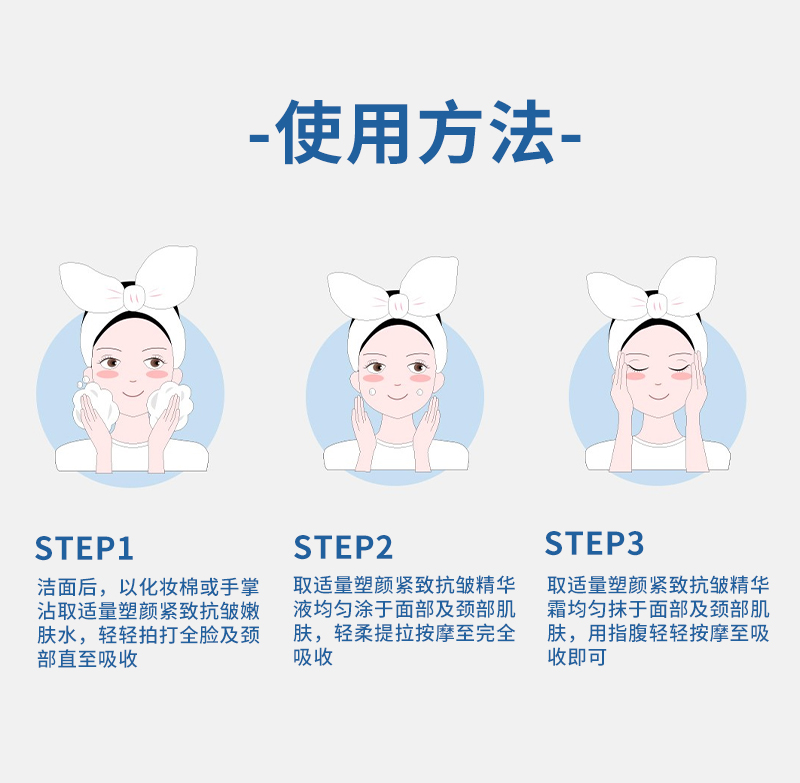 -使用方法-

STEP1
洁面后，以化妆棉或手掌沾取适量塑颜紧致抗皱嫩肤水，轻轻拍打全脸及颈部直至吸收

STEP2
取适量塑颜紧致抗皱精华液均匀涂于面部及颈部肌肤，轻柔提拉按摩至完全吸收

STEP3
取适量塑颜紧致抗皱精华霜均匀抹于面部及颈部肌肤，用指腹轻轻按摩至吸收即可