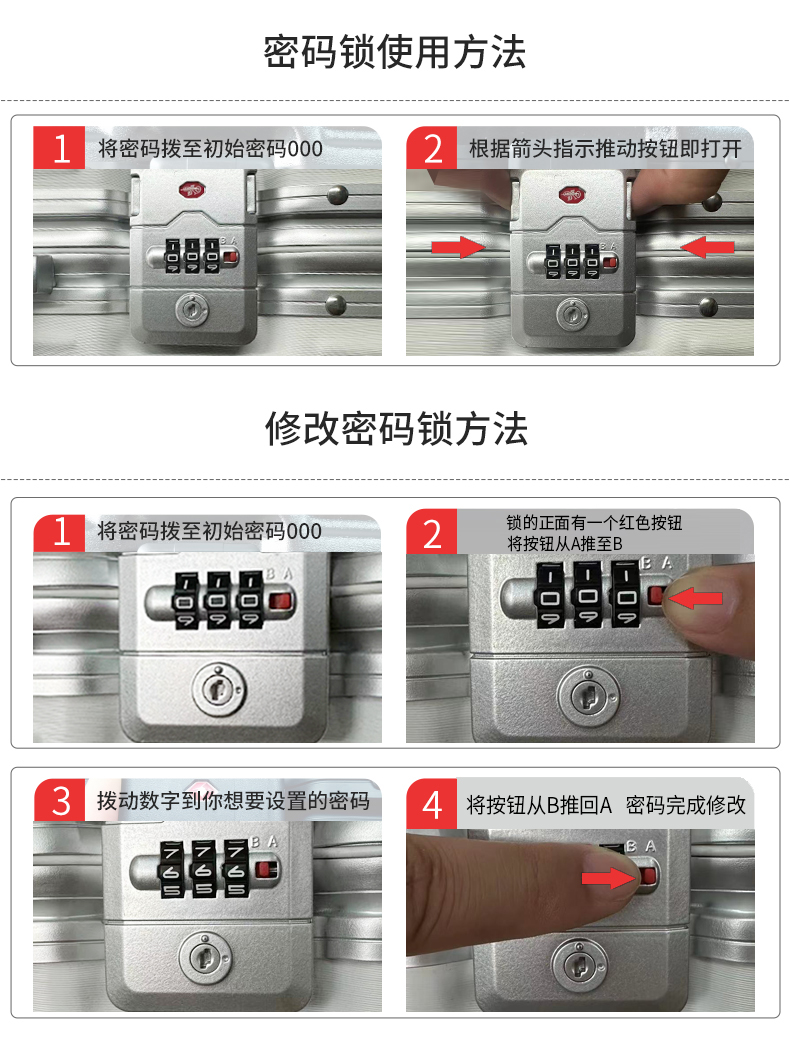 密码锁使用方法

1 将密码拨至初始密码000

B A

2 根据箭头指示推动按钮即打开

B A

修改密码锁方法

1 将密码拨至初始密码000

B A

2 锁的正面有一个红色按钮
将按钮从A推至B

B A

3 拨动数字到你想要设置的密码

B A

4 将按钮从B推回A 密码完成修改

B A