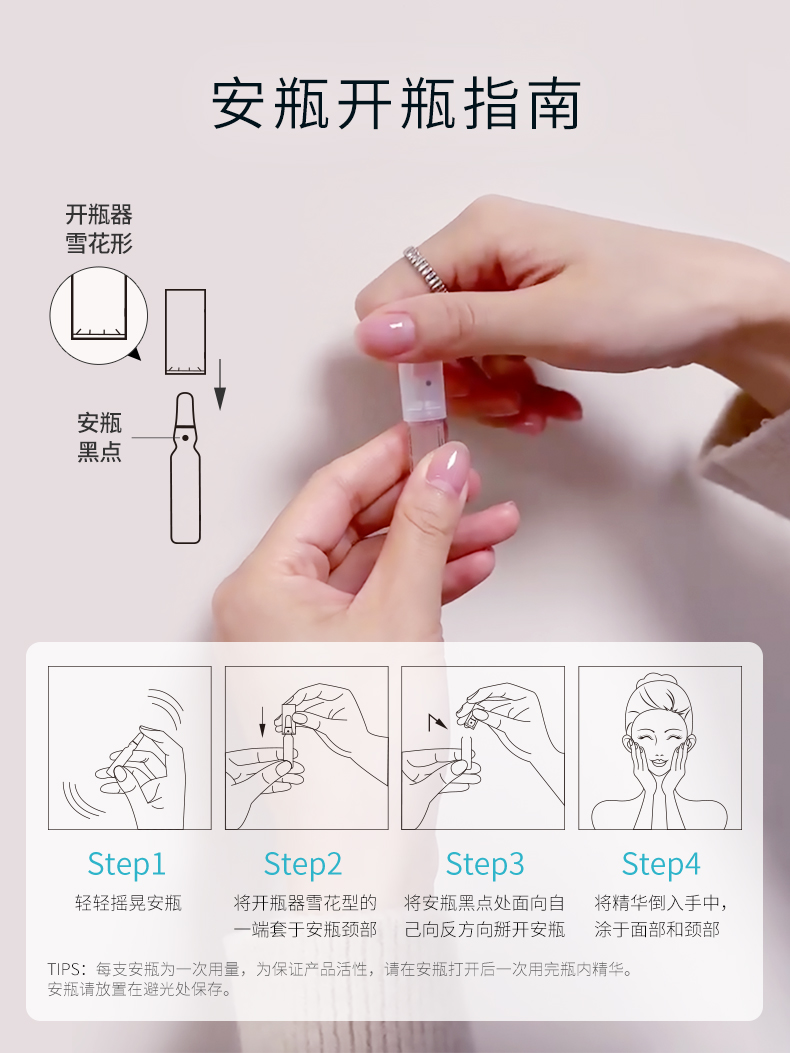 安瓶开瓶指南

开瓶器
雪花形

安瓶
黑点

Step1
轻轻摇晃安瓶

Step2
将开瓶器雪花型的一端套于安瓶颈部

Step3
将安瓶黑点处面向自己向反方向掰开安瓶

Step4
将精华倒入手中，涂于面部和颈部

TIPS：每支安瓶为一次用量，为保证产品活性，请在安瓶打开后一次用完瓶内精华。
安瓶请放置在避光处保存。