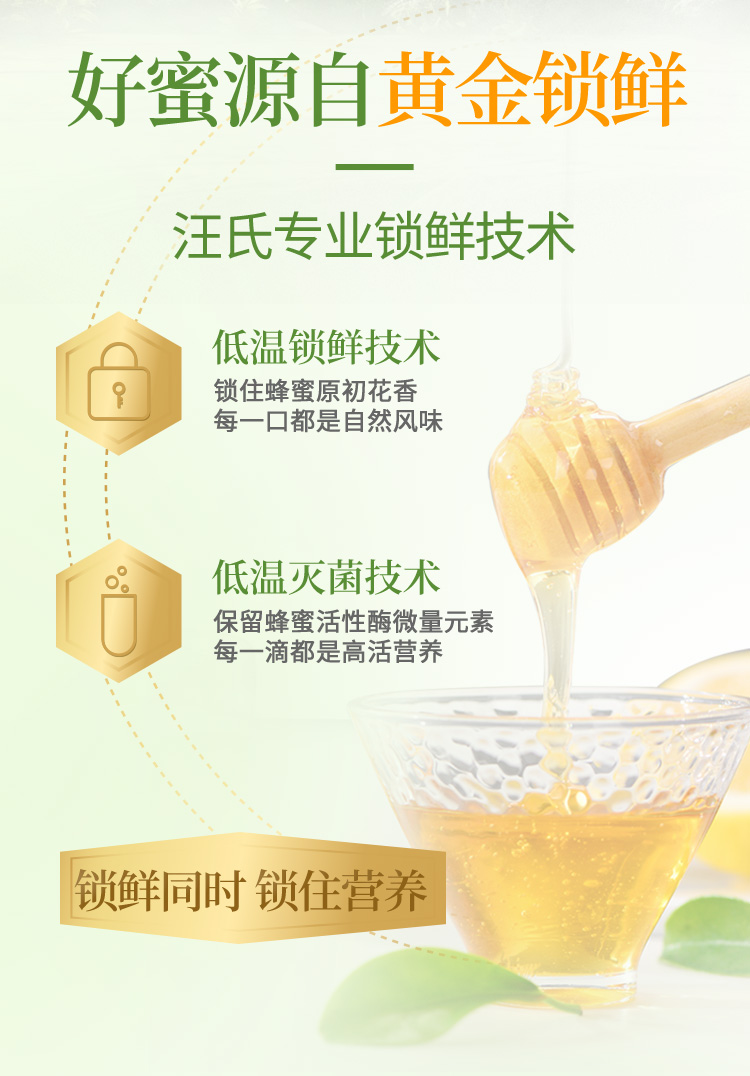 好蜜源自黄金锁鲜

汪氏专业锁鲜技术

低温锁鲜技术
锁住蜂蜜原初花香
每一口都是自然风味

低温灭菌技术
保留蜂蜜活性酶微量元素
每一滴都是高活营养

锁鲜同时 锁住营养