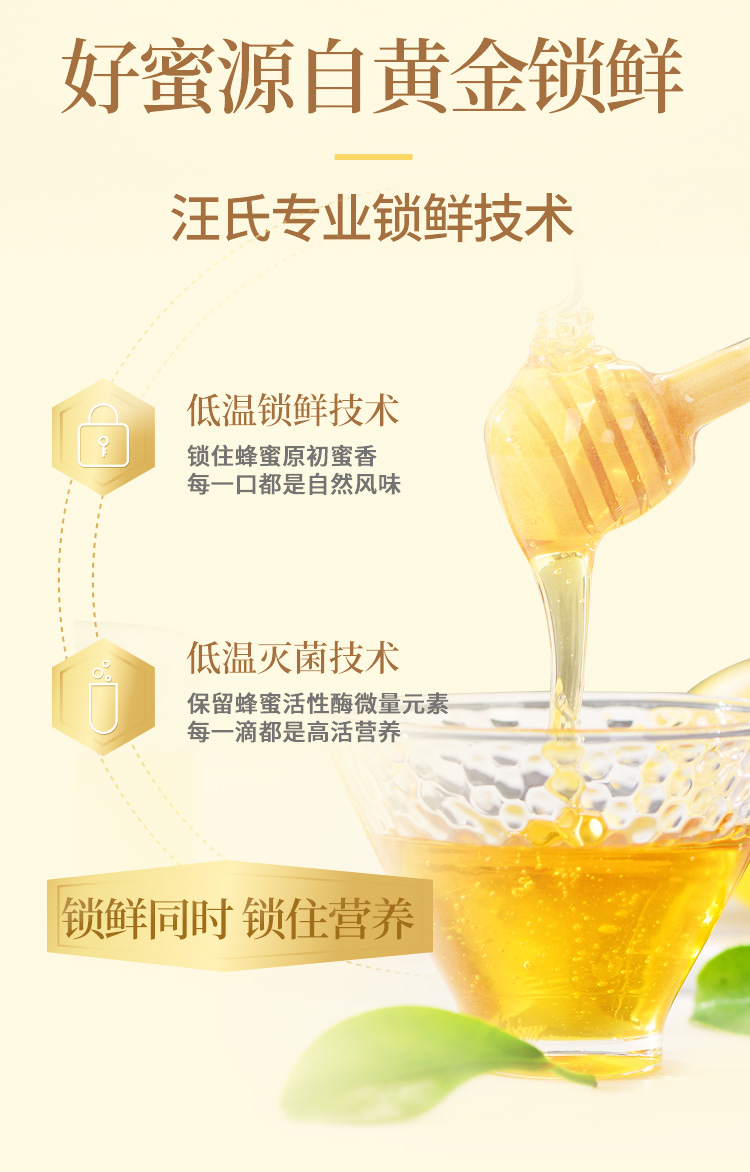 好蜜源自黄金锁鲜

汪氏专业锁鲜技术

低温锁鲜技术
锁住蜂蜜原初蜜香
每一口都是自然风味

低温灭菌技术
保留蜂蜜活性酶微量元素
每一滴都是高活营养

锁鲜同时 锁住营养