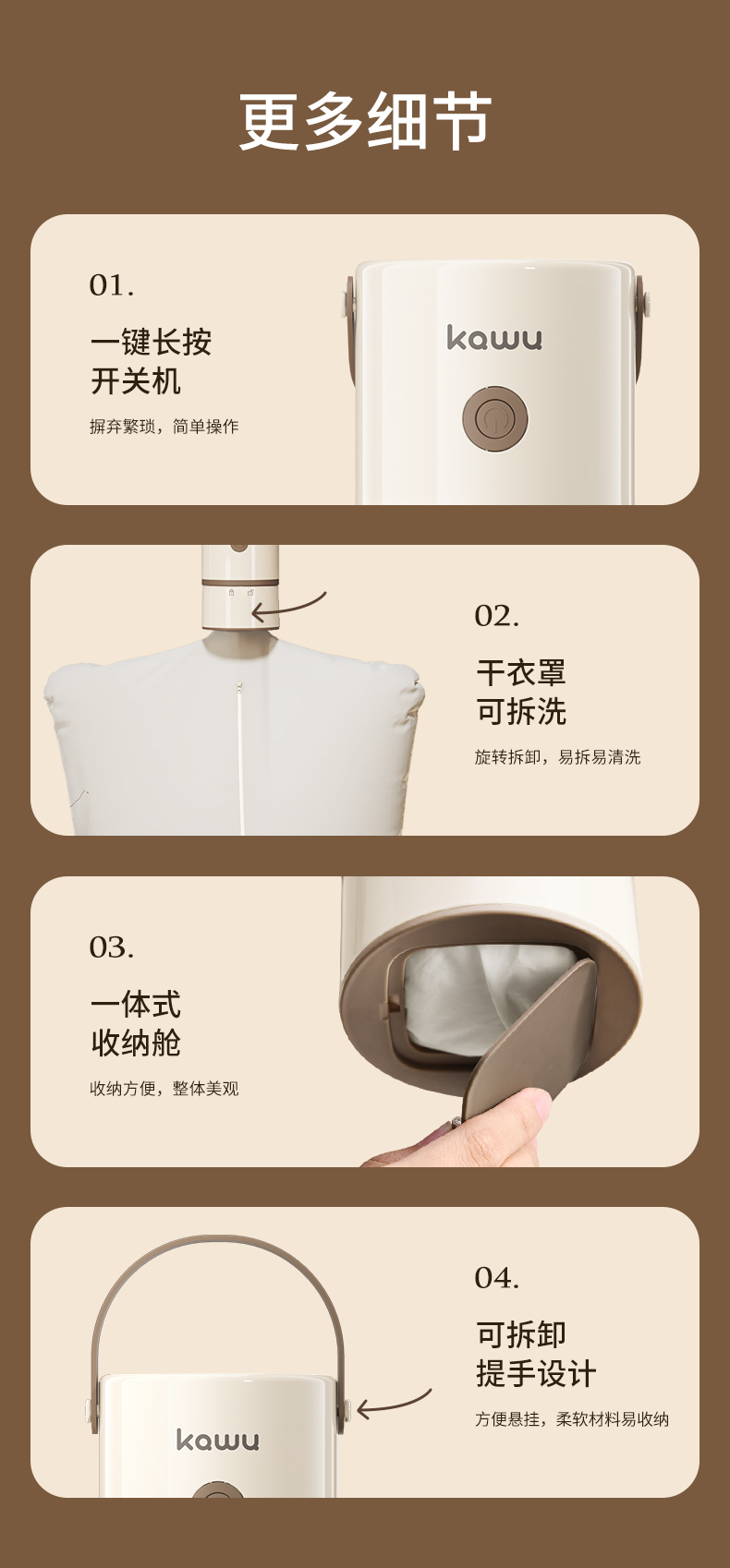 更多细节

01.

一键长按
开关机

摒弃繁琐，简单操作

kawu

02.

干衣罩
可拆洗

旋转拆卸，易拆易清洗

03.

一体式
收纳舱

收纳方便，整体美观

04.

可拆卸
提手设计

方便悬挂，柔软材料易收纳

kawu