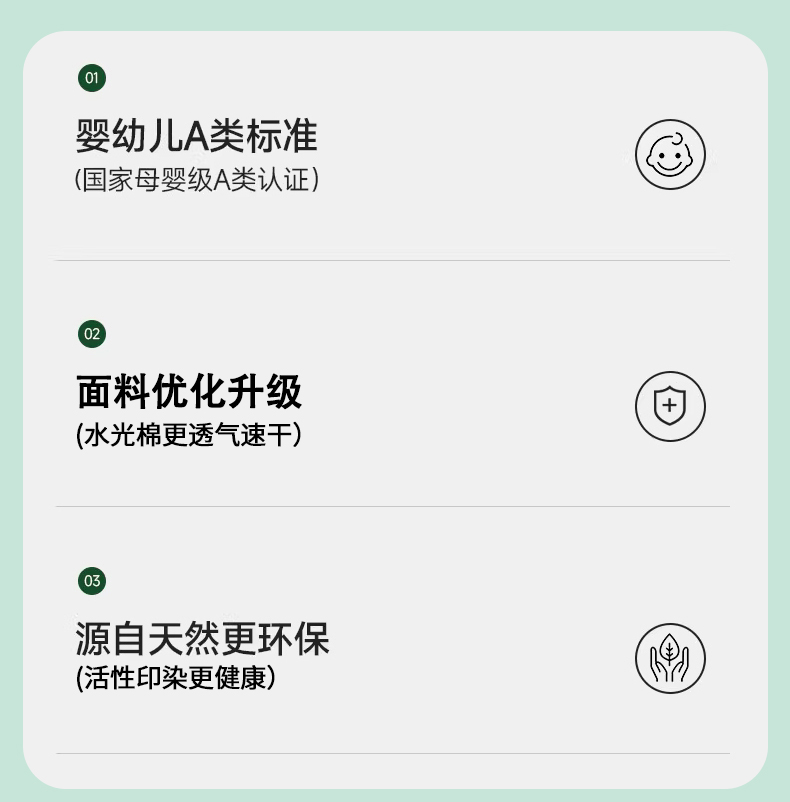 01

婴幼儿A类标准
(国家母婴级A类认证)

02

面料优化升级
(水光棉更透气速干)

03

源自天然更环保
(活性印染更健康)