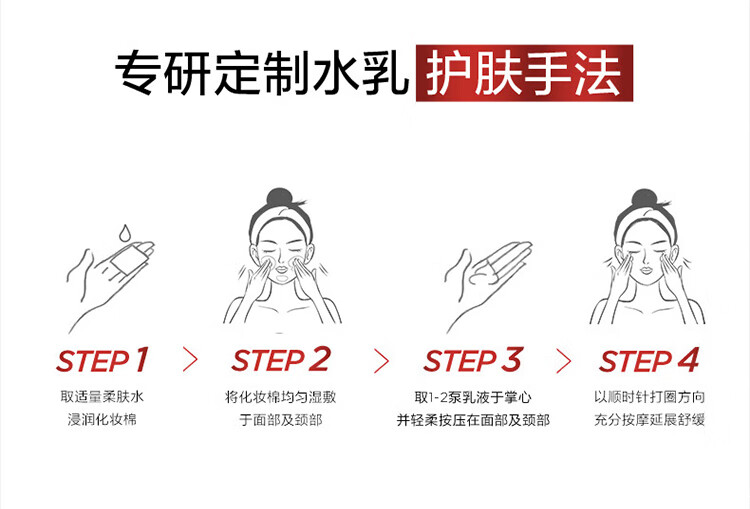 专研定制水乳 护肤手法

STEP 1
取适量柔肤水
浸润化妆棉

STEP 2
将化妆棉均匀湿敷
于面部及颈部

STEP 3
取1-2泵乳液于掌心
并轻柔按压在面部及颈部

STEP 4
以顺时针打圈方向
充分按摩延展舒缓