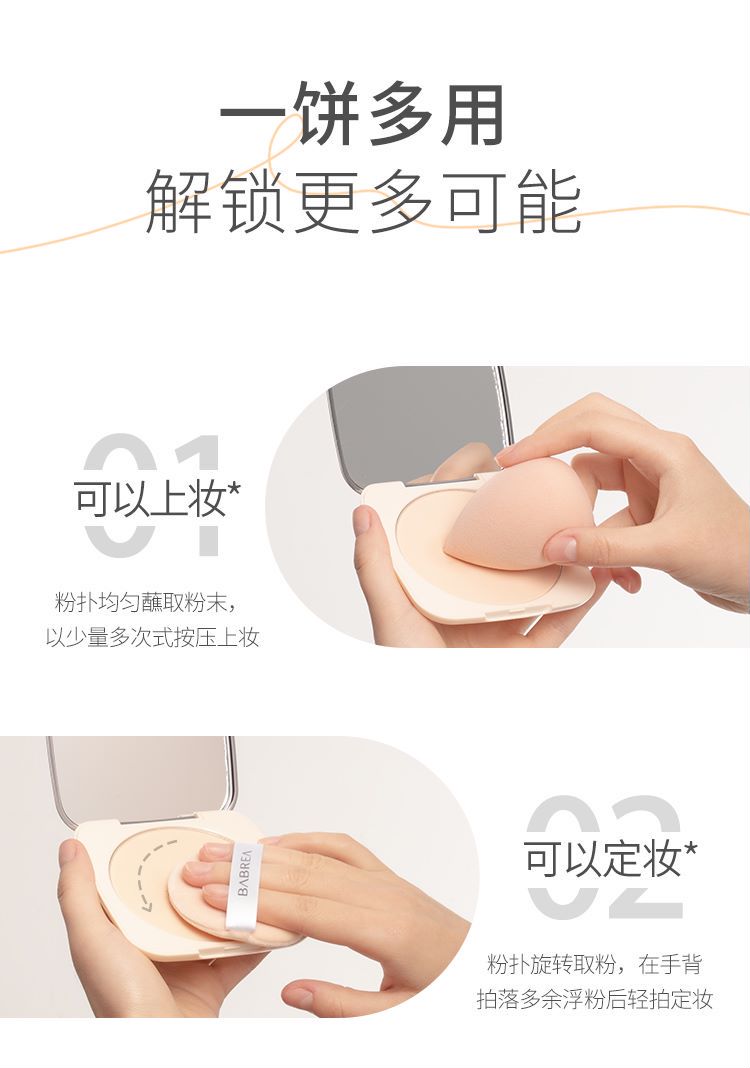 一饼多用
解锁更多可能

01
可以上妆*
粉扑均匀蘸取粉末，
以少量多次式按压上妆

BABREA

02
可以定妆*
粉扑旋转取粉，在手背
拍落多余浮粉后轻拍定妆