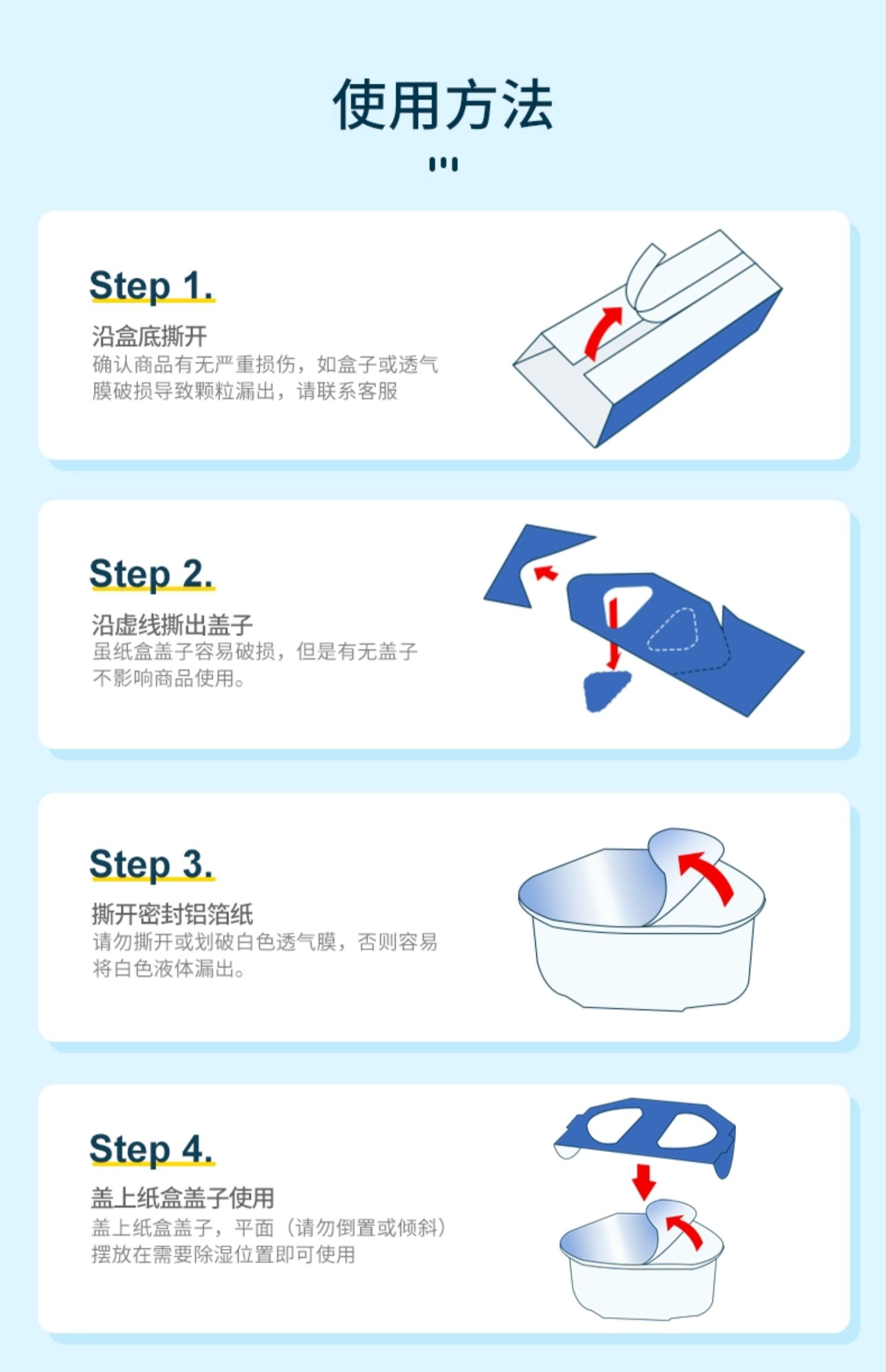 使用方法

Step 1.

沿盒底撕开

确认商品有无严重损伤，如盒子或透气膜破损导致颗粒漏出，请联系客服

Step 2.

沿虚线撕出盖子

虽纸盒盖子容易破损，但是有无盖子不影响商品使用。

Step 3.

撕开密封铝箔纸

请勿撕开或划破白色透气膜，否则容易将白色液体漏出。

Step 4.

盖上纸盒盖子使用

盖上纸盒盖子，平面（请勿倒置或倾斜）摆放在需要除湿位置即可使用