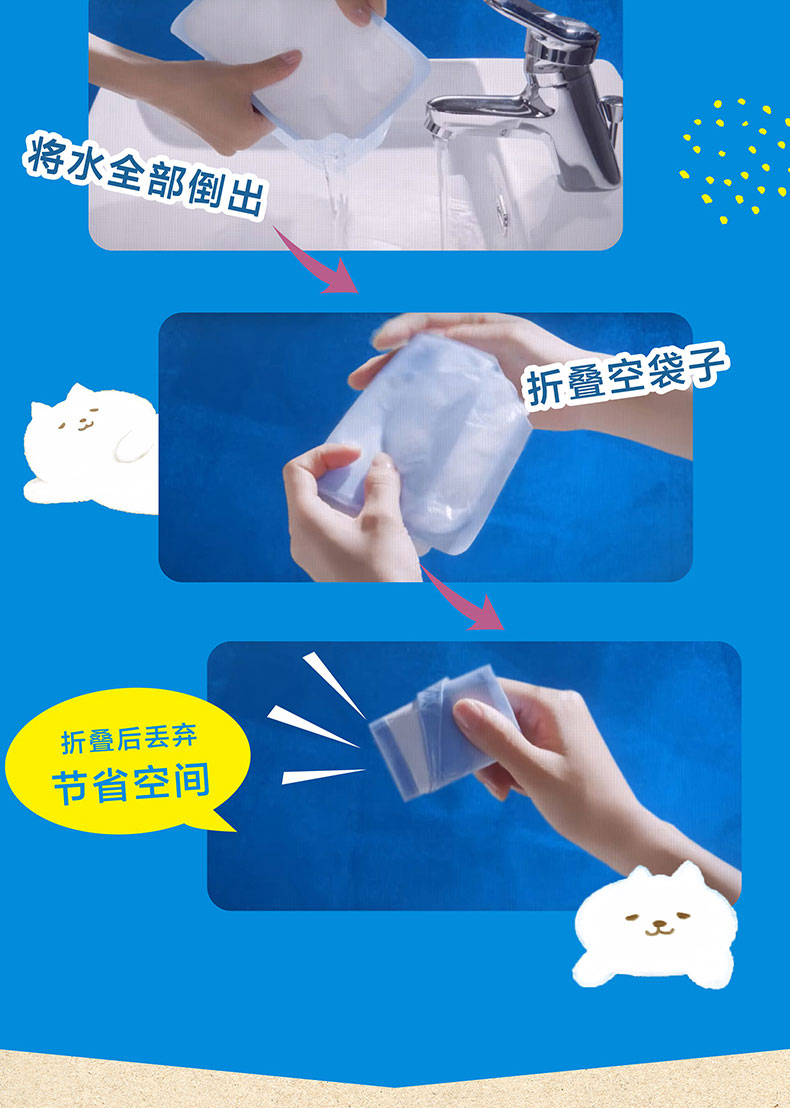 将水全部倒出

折叠空袋子

折叠后丢弃
节省空间