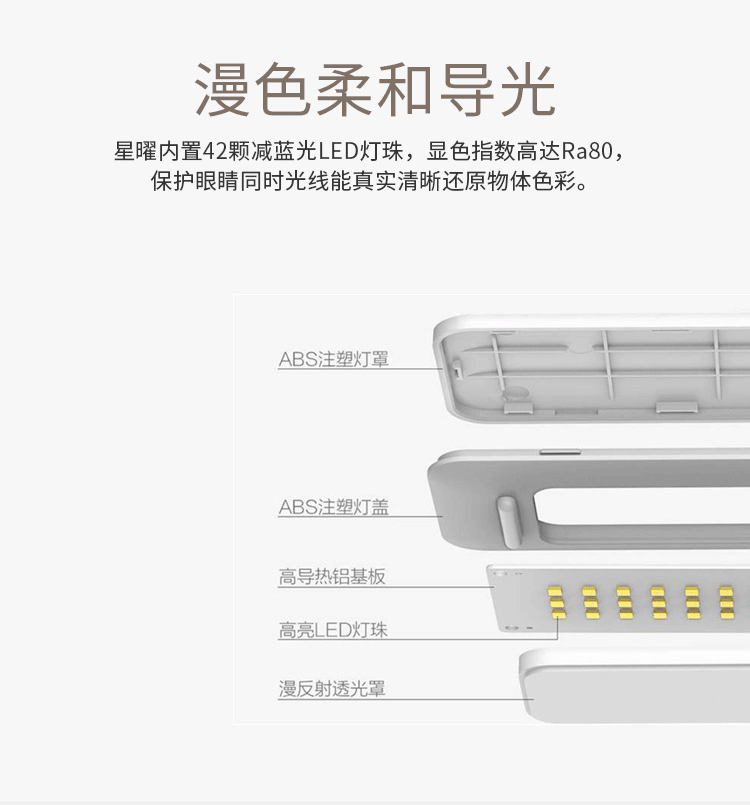 漫色柔和导光

星曜内置42颗减蓝光LED灯珠，显色指数高达Ra80，保护眼睛同时光线能真实清晰还原物体色彩。

ABS注塑灯罩

ABS注塑灯盖

高导热铝基板

高亮LED灯珠

漫反射透光罩