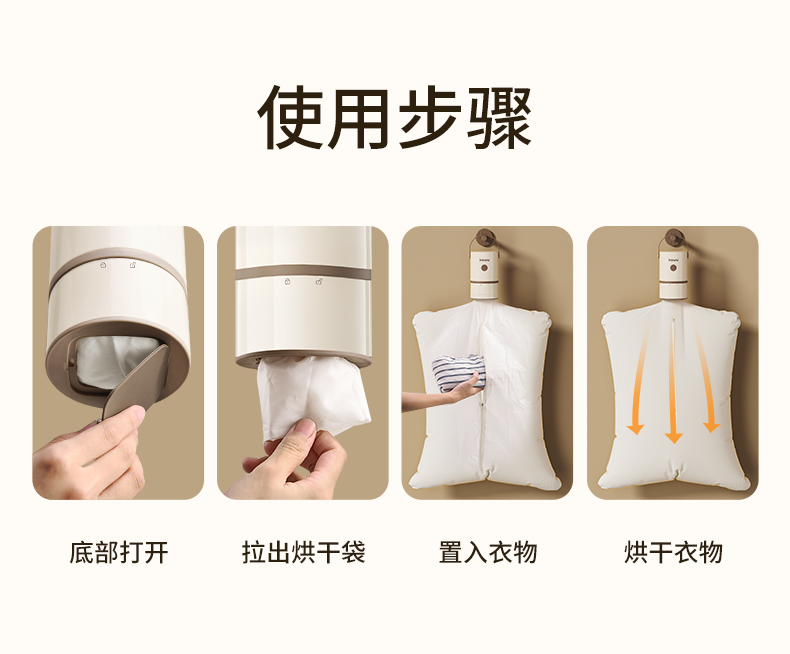 使用步骤

底部打开

拉出烘干袋

置入衣物

烘干衣物