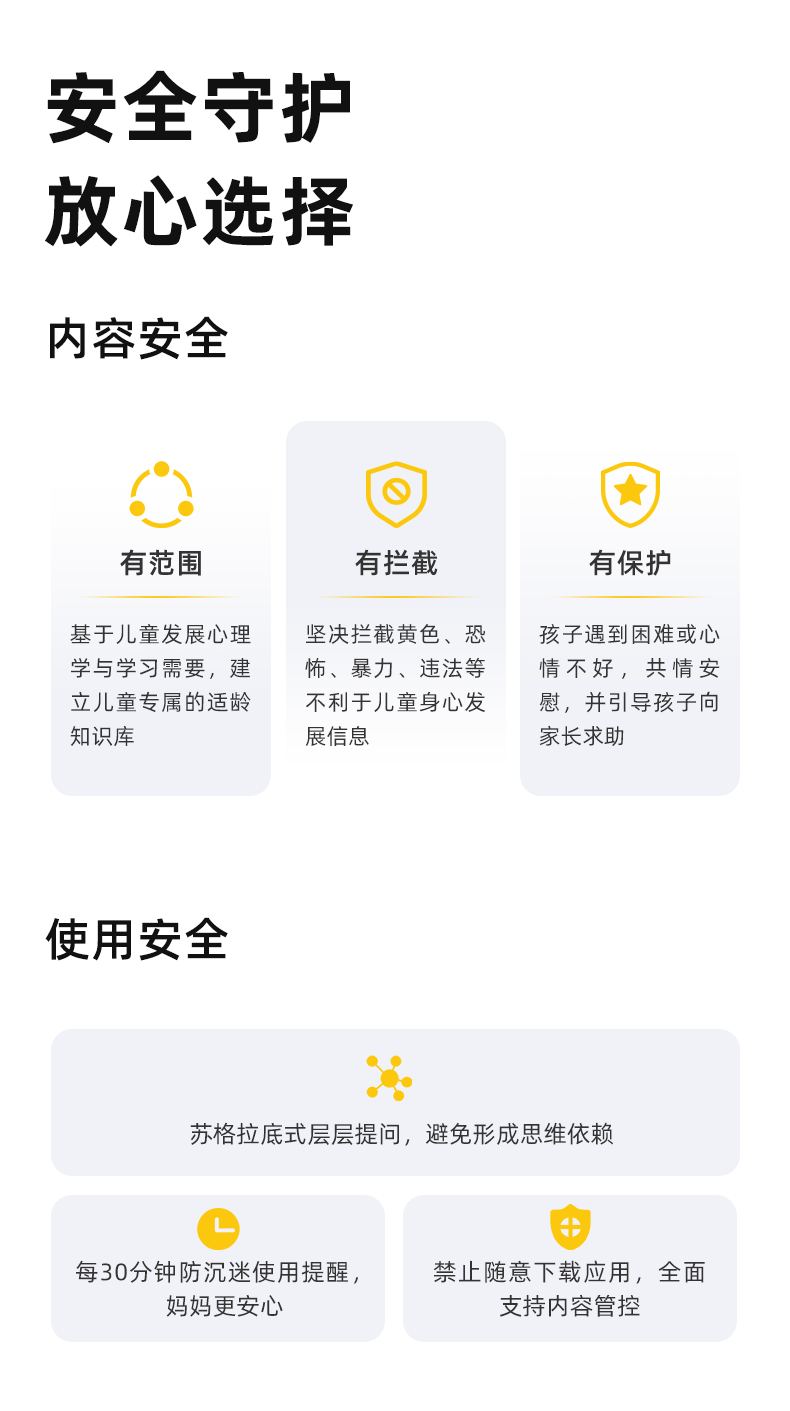 安全守护
放心选择

内容安全

有范围

基于儿童发展心理学与学习需要，建立儿童专属的适龄知识库

有拦截

坚决拦截黄色、恐怖、暴力、违法等不利于儿童身心发展信息

有保护

孩子遇到困难或心情不好，共情安慰，并引导孩子向家长求助

使用安全

苏格拉底式层层提问，避免形成思维依赖

每30分钟防沉迷使用提醒，妈妈更安心

禁止随意下载应用，全面支持内容管控