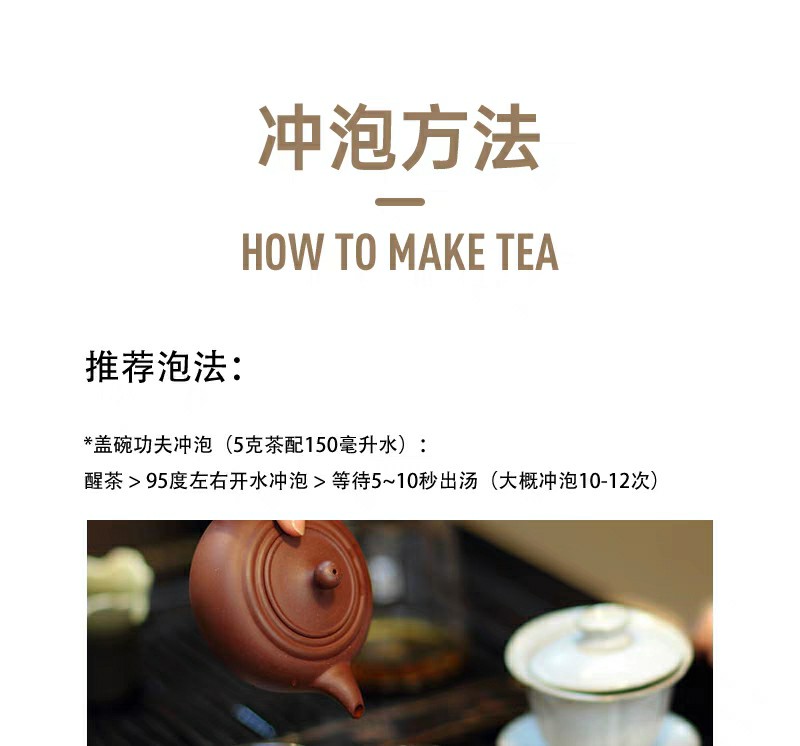 冲泡方法

HOW TO MAKE TEA

推荐泡法：

*盖碗功夫冲泡（5克茶配150毫升水）：
醒茶 > 95度左右开水冲泡 > 等待5~10秒出汤（大概冲泡10-12次）