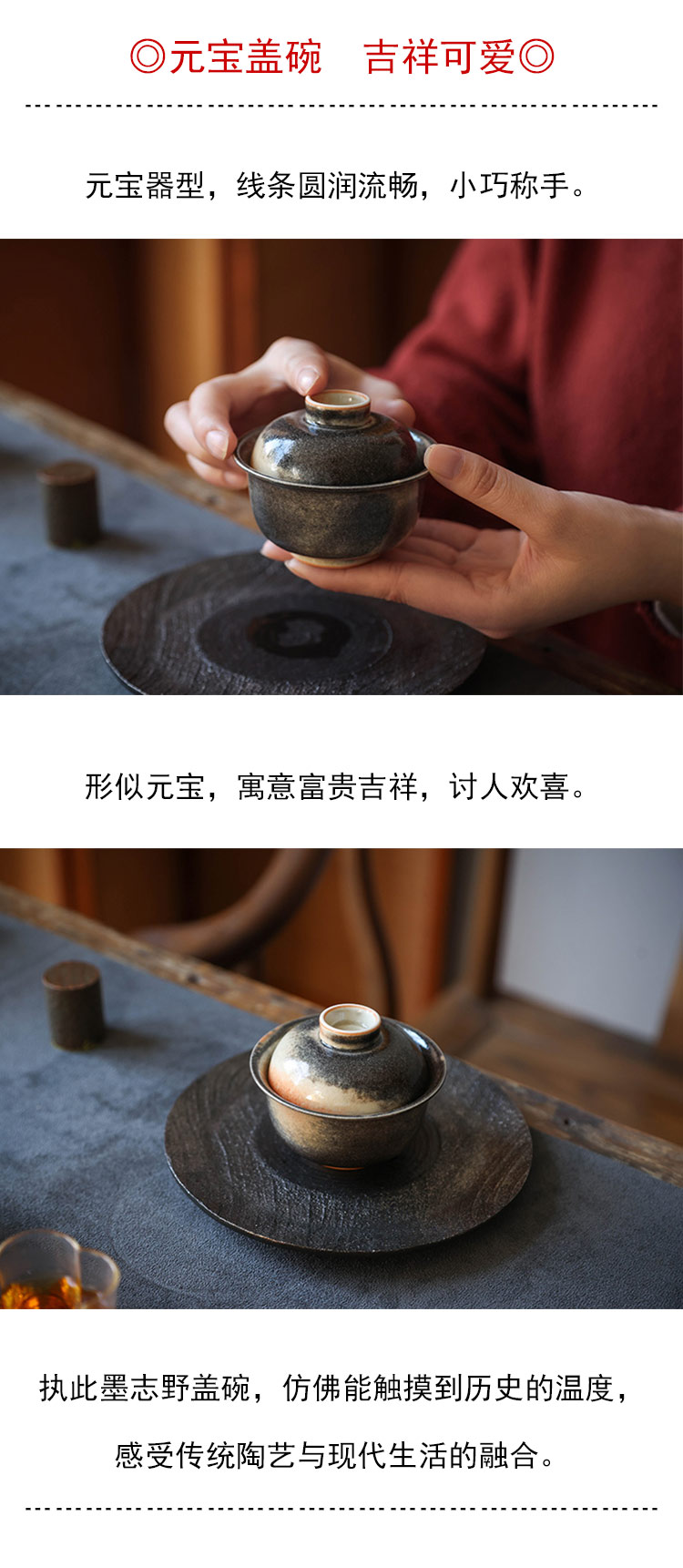 ◎元宝盖碗　吉祥可爱◎

元宝器型，线条圆润流畅，小巧称手。

形似元宝，寓意富贵吉祥，讨人欢喜。

执此墨志野盖碗，仿佛能触摸到历史的温度，

感受传统陶艺与现代生活的融合。