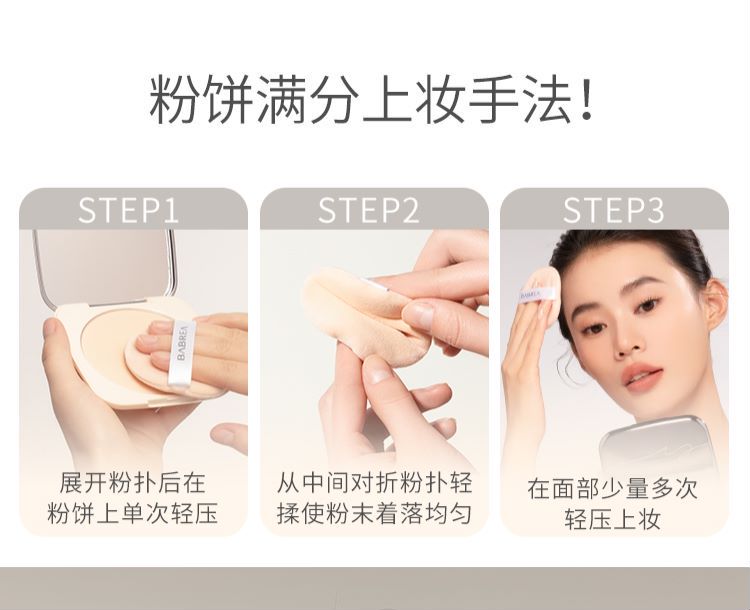 粉饼满分上妆手法！

STEP1

BABREA

展开粉扑后在粉饼上单次轻压

STEP2

从中间对折粉扑轻揉使粉末着落均匀

STEP3

BABREA

在面部少量多次轻压上妆