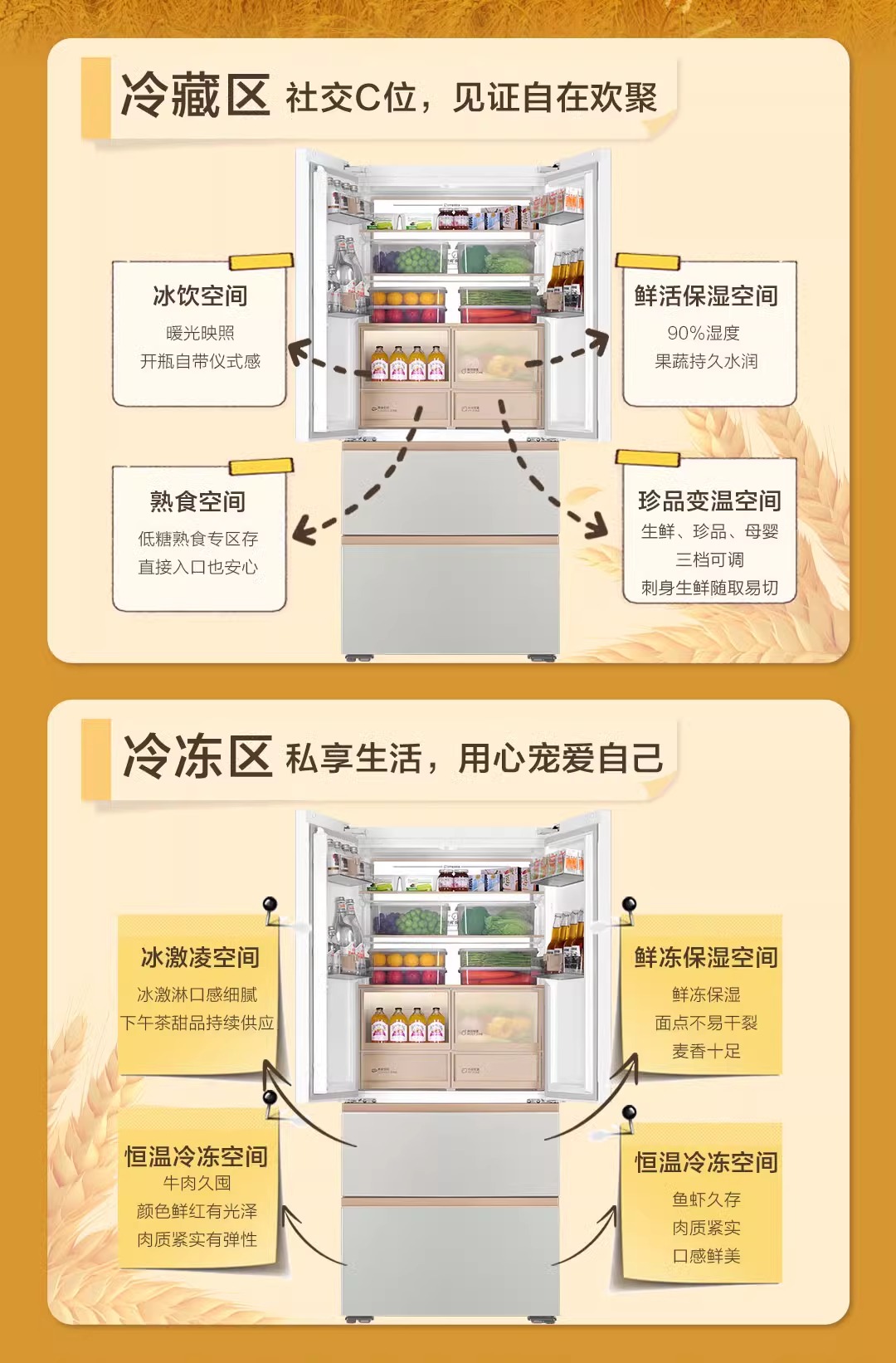 冷藏区 社交C位，见证自在欢聚

冰饮空间
暖光映照
开瓶自带仪式感

鲜活保湿空间
90%湿度
果蔬持久水润

熟食空间
低糖熟食专区存
直接入口也安心

珍品变温空间
生鲜、珍品、母婴
三档可调
刺身生鲜随取易切

冷冻区 私享生活，用心宠爱自己

冰激凌空间
冰激淋口感细腻
下午茶甜品持续供应

鲜冻保湿空间
鲜冻保湿
面点不易干裂
麦香十足

恒温冷冻空间
牛肉久囤
颜色鲜红有光泽
肉质紧实有弹性

恒温冷冻空间
鱼虾久存
肉质紧实
口感鲜美