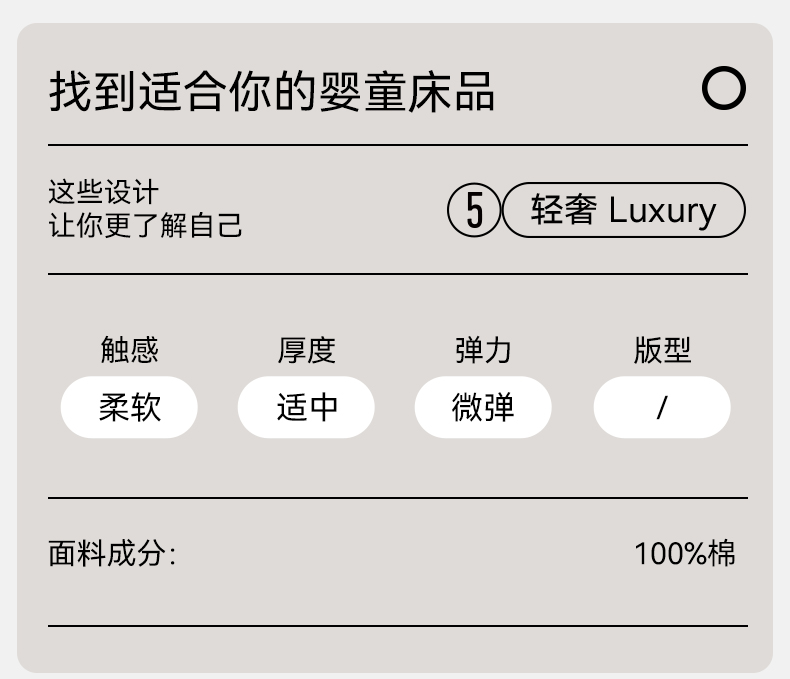 找到适合你的婴童床品

这些设计
让你更了解自己

5 轻奢 Luxury

触感
柔软

厚度
适中

弹力
微弹

版型
/

面料成分: 100%棉