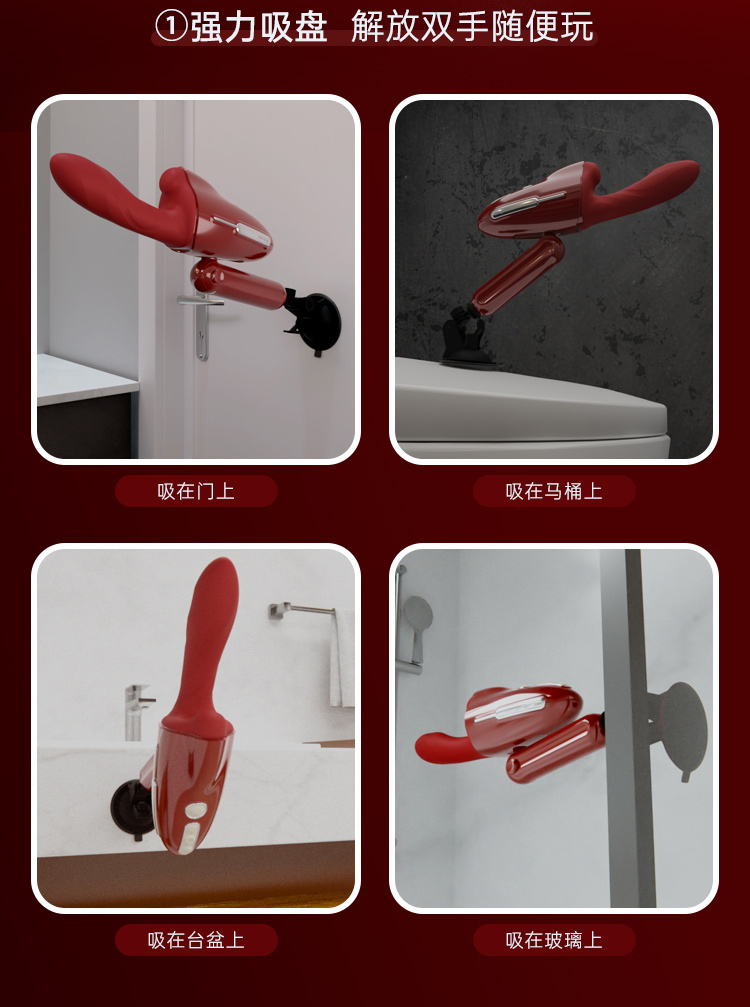 ①强力吸盘 解放双手随便玩

吸在门上

吸在马桶上

吸在台盆上

吸在玻璃上