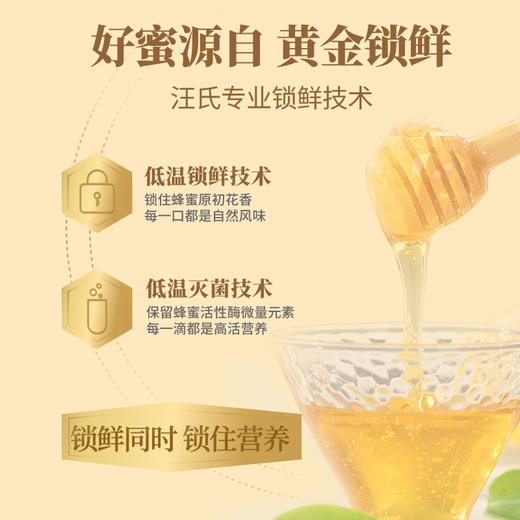 好蜜源自 黄金锁鲜

汪氏专业锁鲜技术

低温锁鲜技术

锁住蜂蜜原初花香
每一口都是自然风味

低温灭菌技术

保留蜂蜜活性酶微量元素
每一滴都是高活营养

锁鲜同时 锁住营养