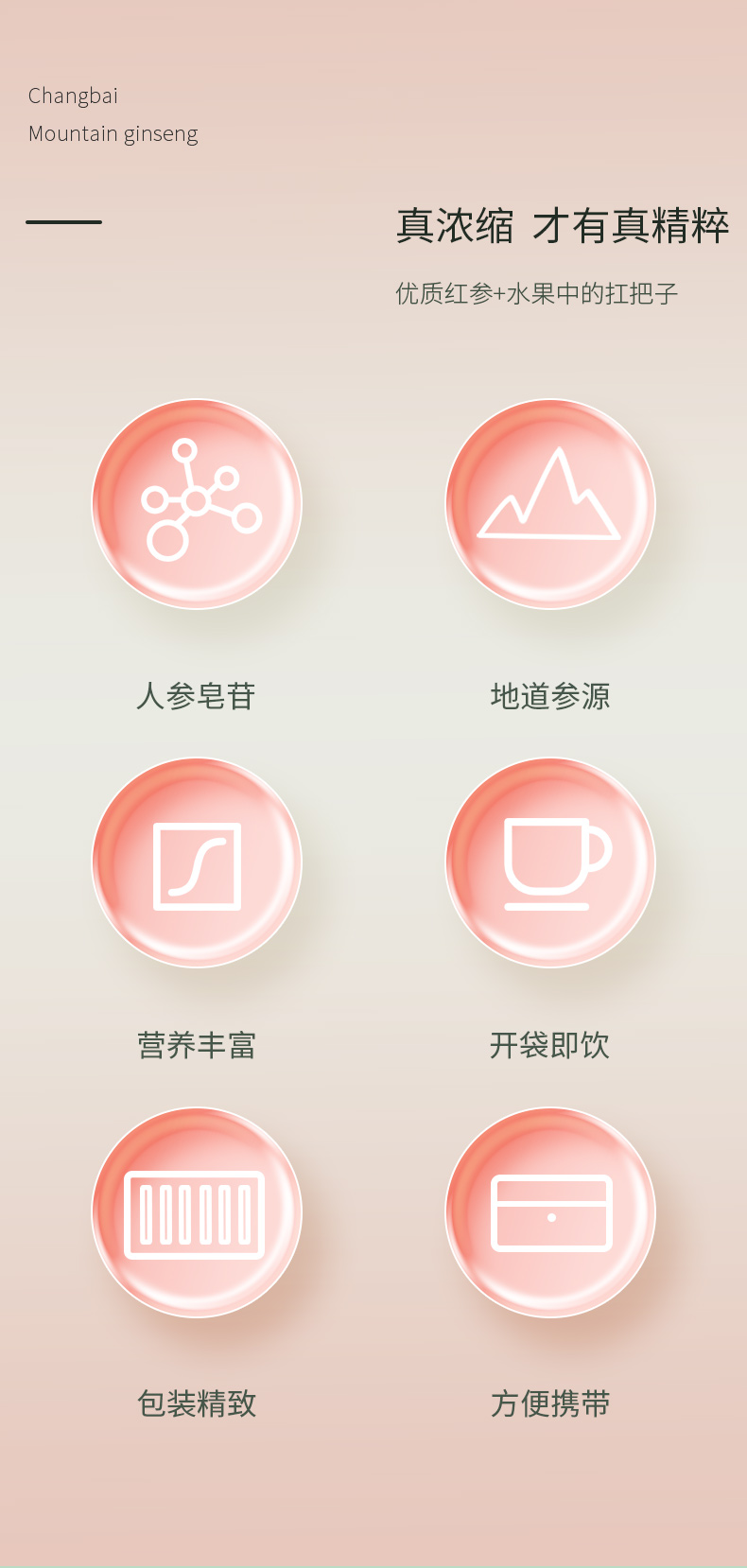 Changbai
Mountain ginseng

真浓缩 才有真精粹

优质红参+水果中的扛把子

人参皂苷

地道参源

营养丰富

开袋即饮

包装精致

方便携带