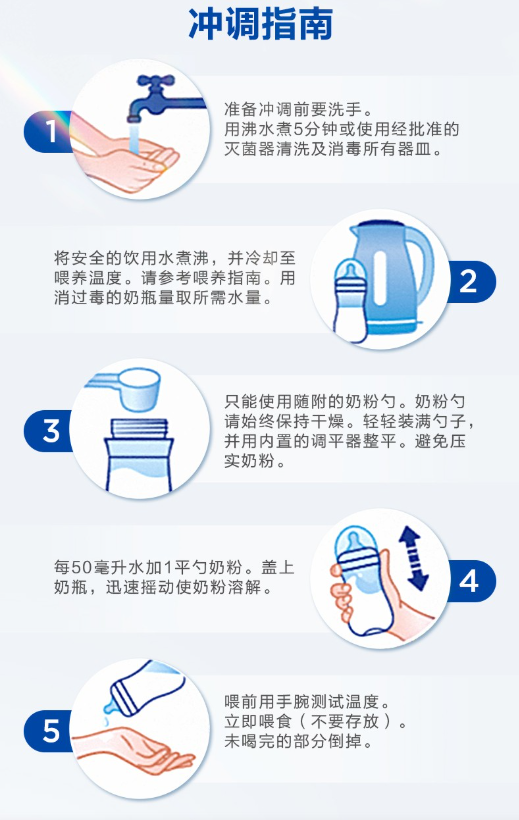 冲调指南

1

准备冲调前要洗手。用沸水煮5分钟或使用经批准的灭菌器清洗及消毒所有器皿。

将安全的饮用水煮沸，并冷却至喂养温度。请参考喂养指南。用消过毒的奶瓶量取所需水量。

2

3

只能使用随附的奶粉勺。奶粉勺请始终保持干燥。轻轻装满勺子，并用内置的调平器整平。避免压实奶粉。

每50毫升水加1平勺奶粉。盖上奶瓶，迅速摇动使奶粉溶解。

4

5

喂前用手腕测试温度。立即喂食（不要存放）。未喝完的部分倒掉。