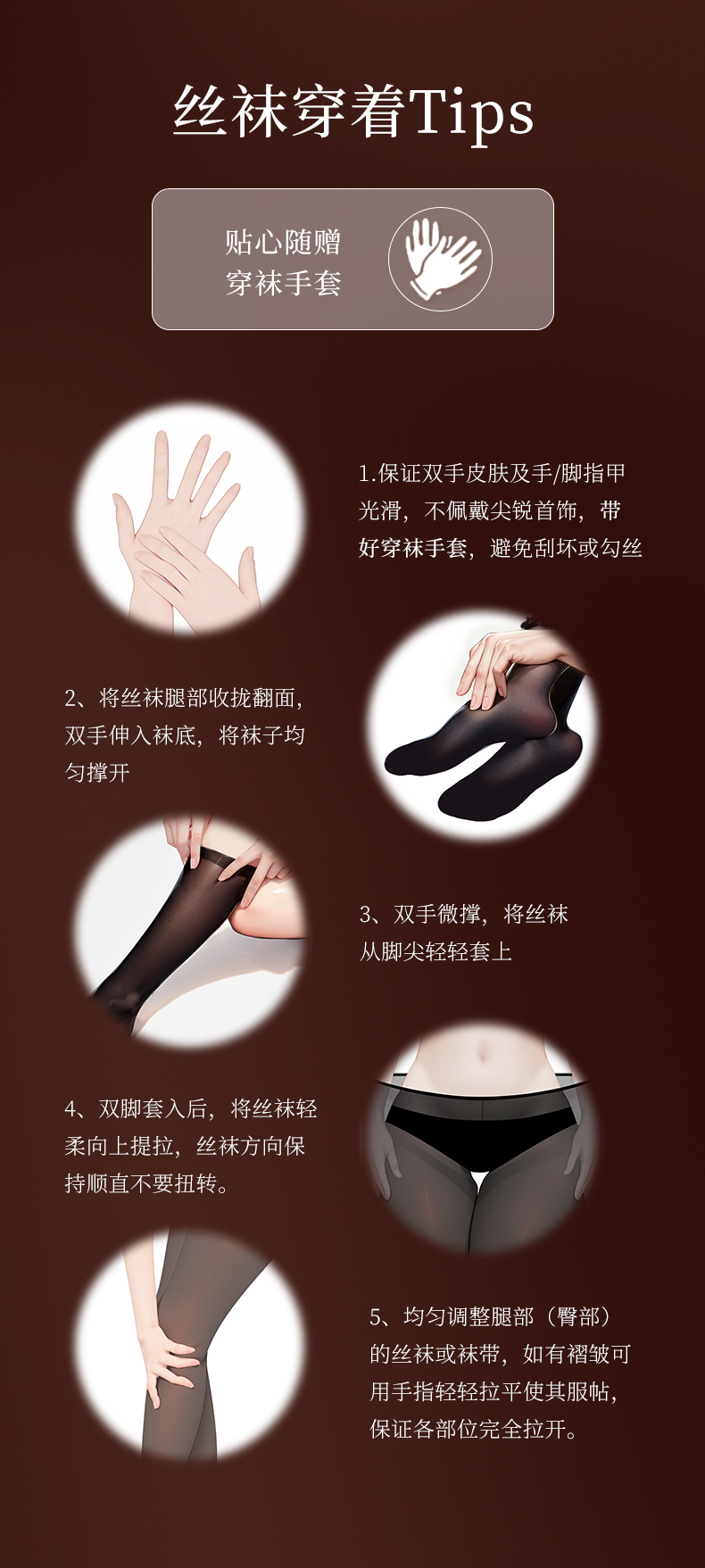 丝袜穿着Tips

贴心随赠
穿袜手套

1.保证双手皮肤及手/脚指甲光滑，不佩戴尖锐首饰，带好穿袜手套，避免刮坏或勾丝

2、将丝袜腿部收拢翻面，双手伸入袜底，将袜子均匀撑开

3、双手微撑，将丝袜从脚尖轻轻套上

4、双脚套入后，将丝袜轻柔向上提拉，丝袜方向保持顺直不要扭转。

5、均匀调整腿部（臀部）的丝袜或袜带，如有褶皱可用手指轻轻拉平使其服帖，保证各部位完全拉开。