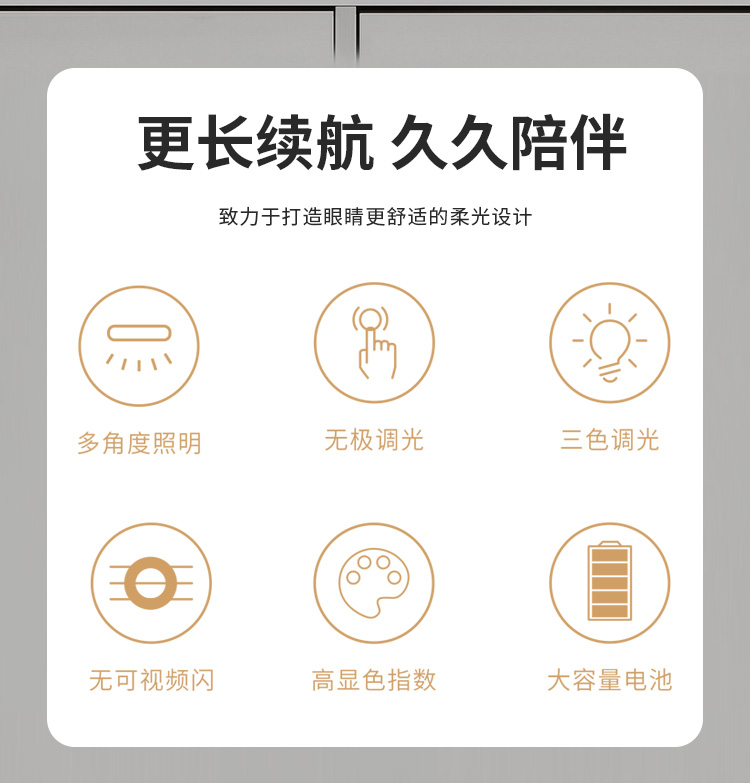 更长续航 久久陪伴

致力于打造眼睛更舒适的柔光设计

多角度照明

无极调光

三色调光

无可视频闪

高显色指数

大容量电池