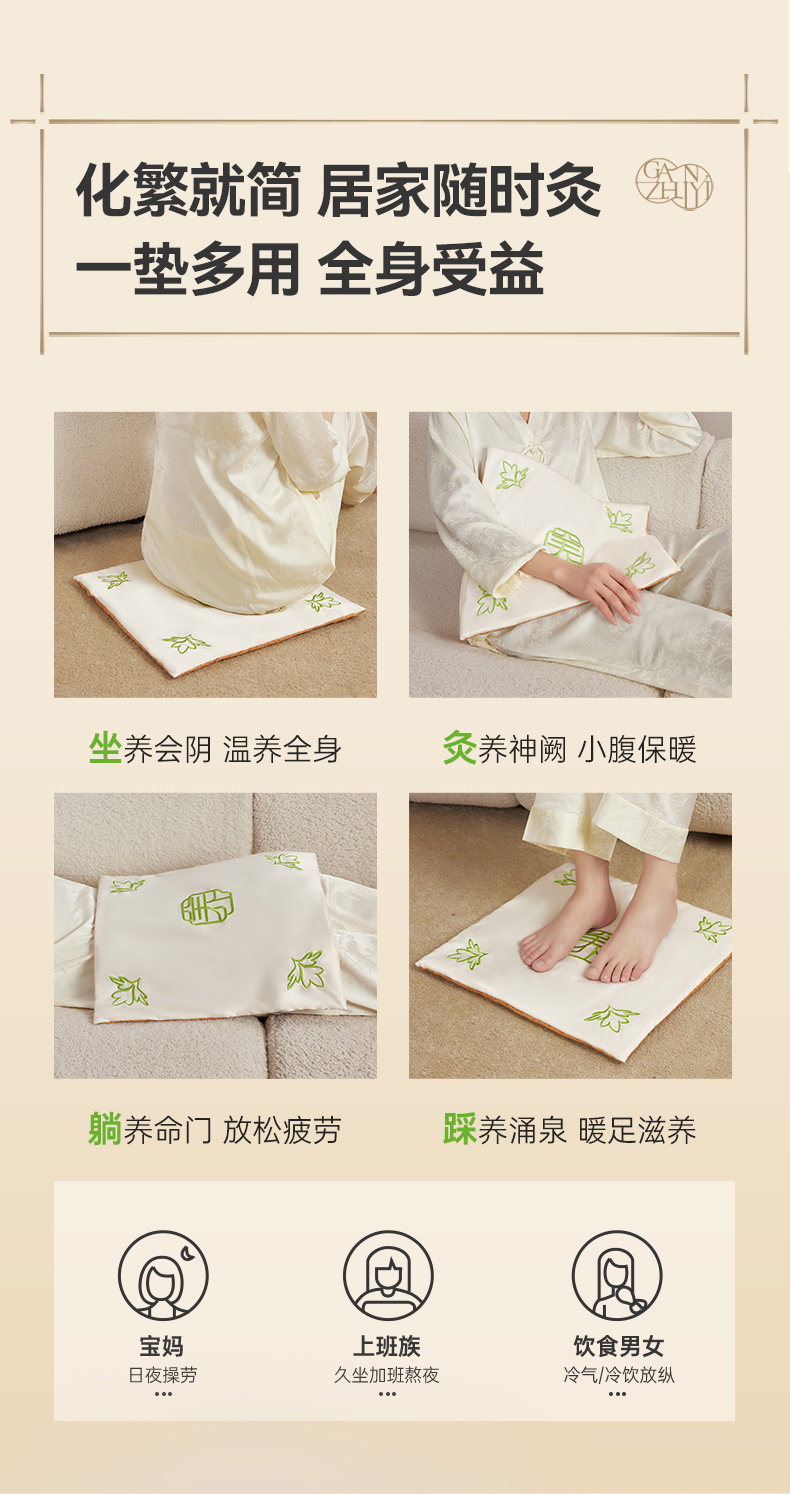 化繁就简 居家随时灸
一垫多用 全身受益

GAN ZHI YI

坐养会阴 温养全身

灸养神阙 小腹保暖

躺养命门 放松疲劳

踩养涌泉 暖足滋养

宝妈
日夜操劳
...

上班族
久坐加班熬夜
...

饮食男女
冷气/冷饮放纵
...