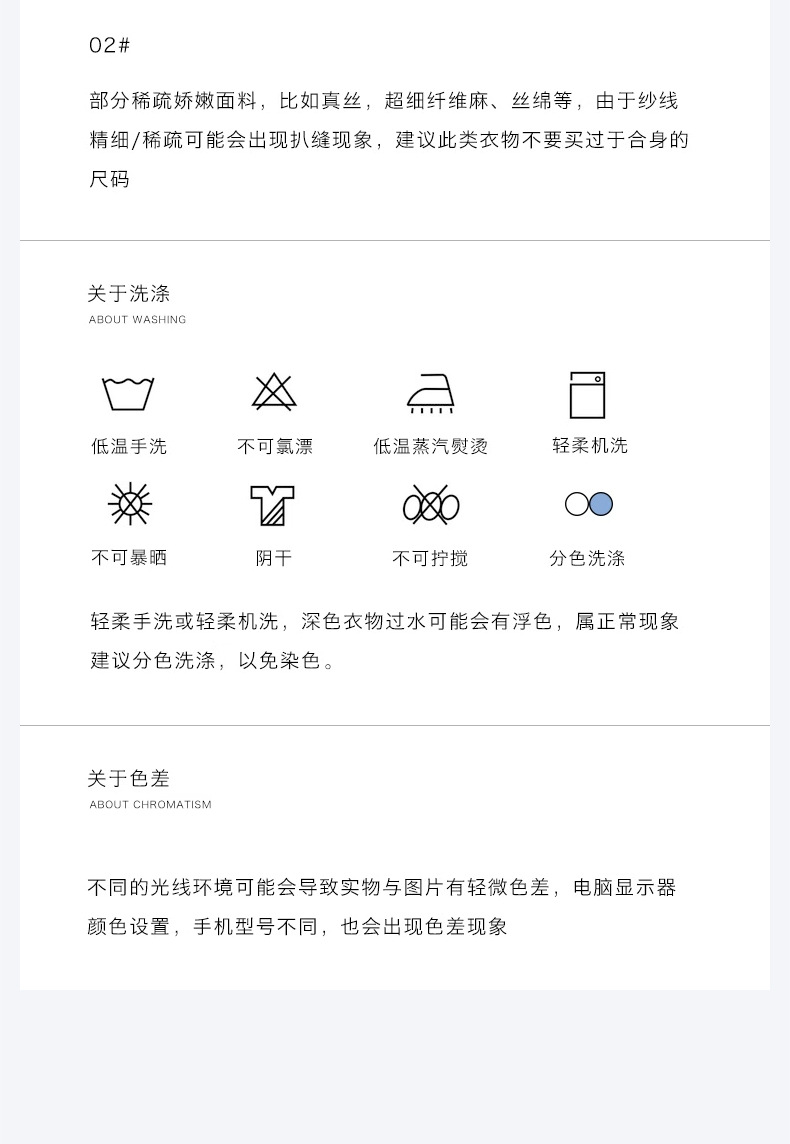 02#

部分稀疏娇嫩面料，比如真丝，超细纤维麻、丝绵等，由于纱线精细/稀疏可能会出现扒缝现象，建议此类衣物不要买过于合身的尺码

关于洗涤
ABOUT WASHING

低温手洗 不可氯漂 低温蒸汽熨烫 轻柔机洗

不可暴晒 阴干 不可拧搅 分色洗涤

轻柔手洗或轻柔机洗，深色衣物过水可能会有浮色，属正常现象建议分色洗涤，以免染色。

关于色差
ABOUT CHROMATISM

不同的光线环境可能会导致实物与图片有轻微色差，电脑显示器颜色设置，手机型号不同，也会出现色差现象