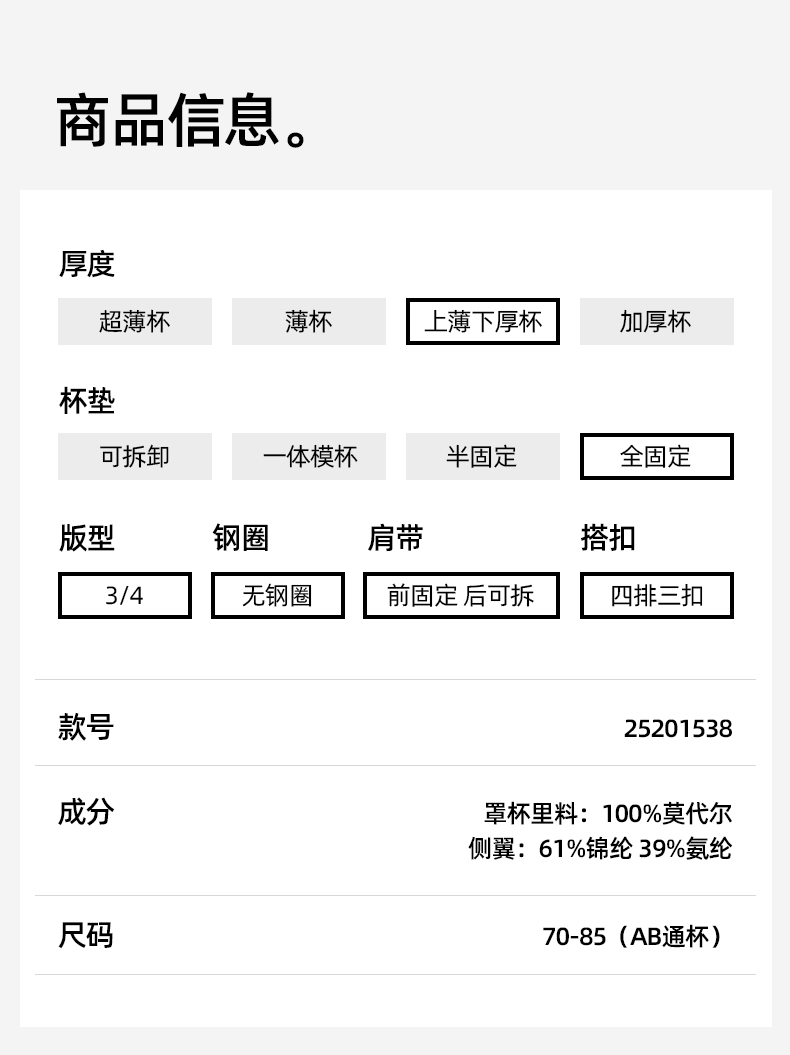 商品信息。

厚度

超薄杯 薄杯 上薄下厚杯 加厚杯

杯垫

可拆卸 一体模杯 半固定 全固定

版型

3/4

钢圈

无钢圈

肩带

前固定 后可拆

搭扣

四排三扣

款号

25201538

成分

罩杯里料：100%莫代尔
侧翼：61%锦纶 39%氨纶

尺码

70-85（AB通杯）