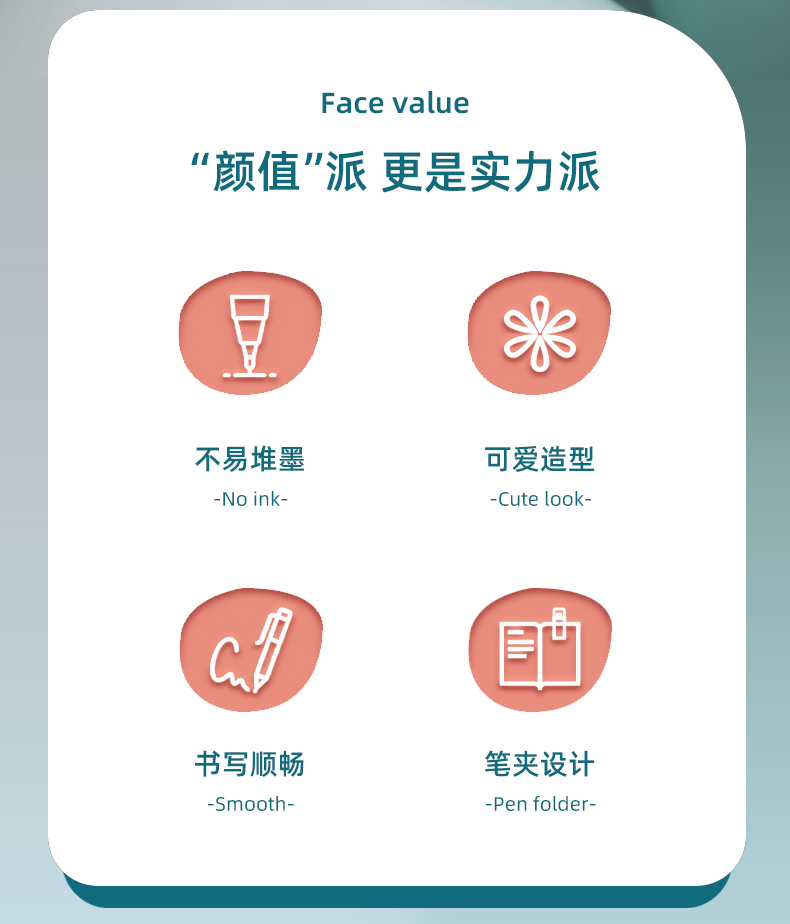 Face value

“颜值”派 更是实力派

不易堆墨
-No ink-

可爱造型
-Cute look-

书写顺畅
-Smooth-

笔夹设计
-Pen folder-