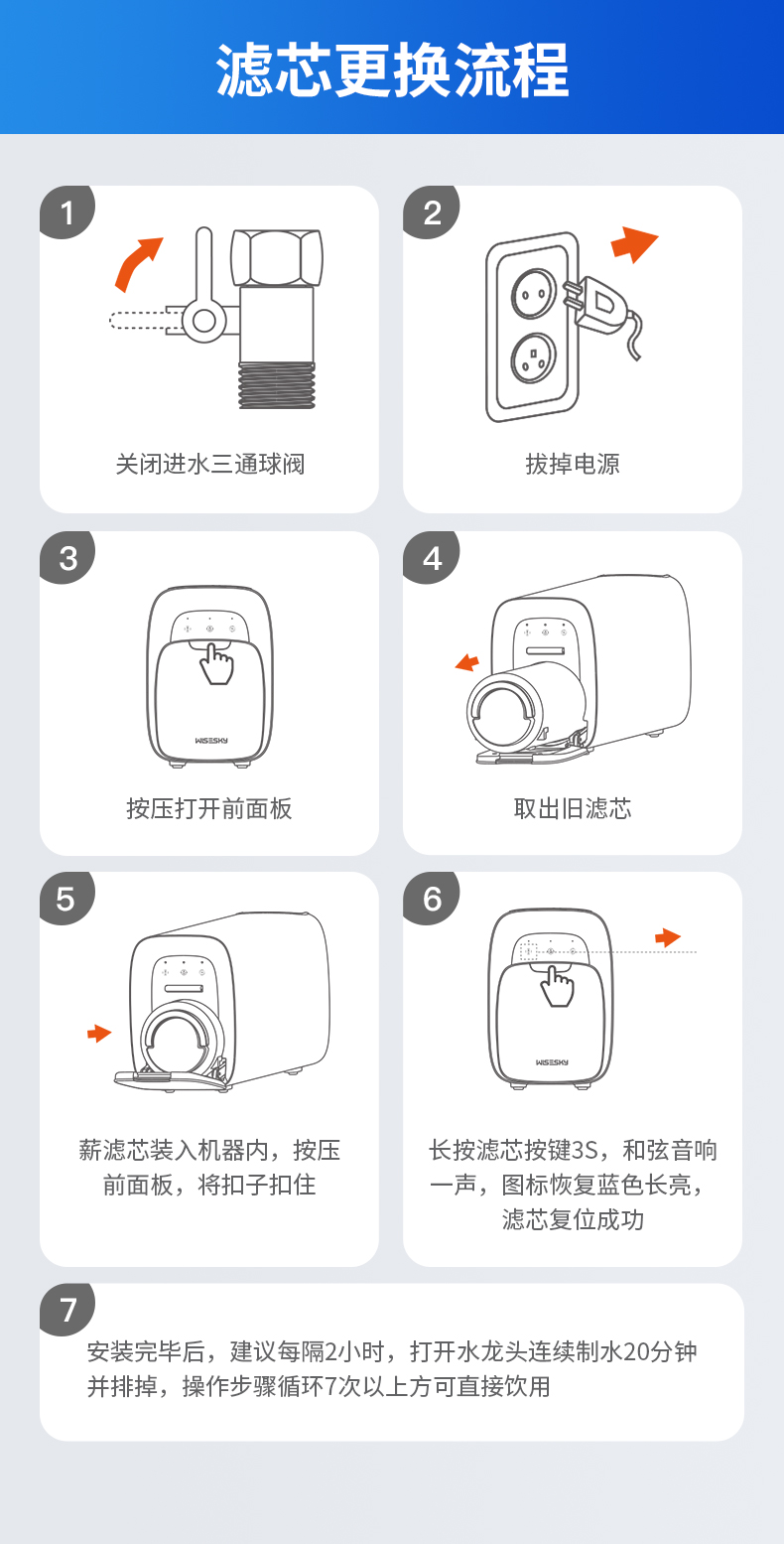 滤芯更换流程

1
关闭进水三通球阀

2
拔掉电源

3
WISESKY
按压打开前面板

4
取出旧滤芯

5
薪滤芯装入机器内，按压前面板，将扣子扣住

6
WISESKY
长按滤芯按键3S，和弦音响一声，图标恢复蓝色长亮，滤芯复位成功

7
安装完毕后，建议每隔2小时，打开水龙头连续制水20分钟并排掉，操作步骤循环7次以上方可直接饮用