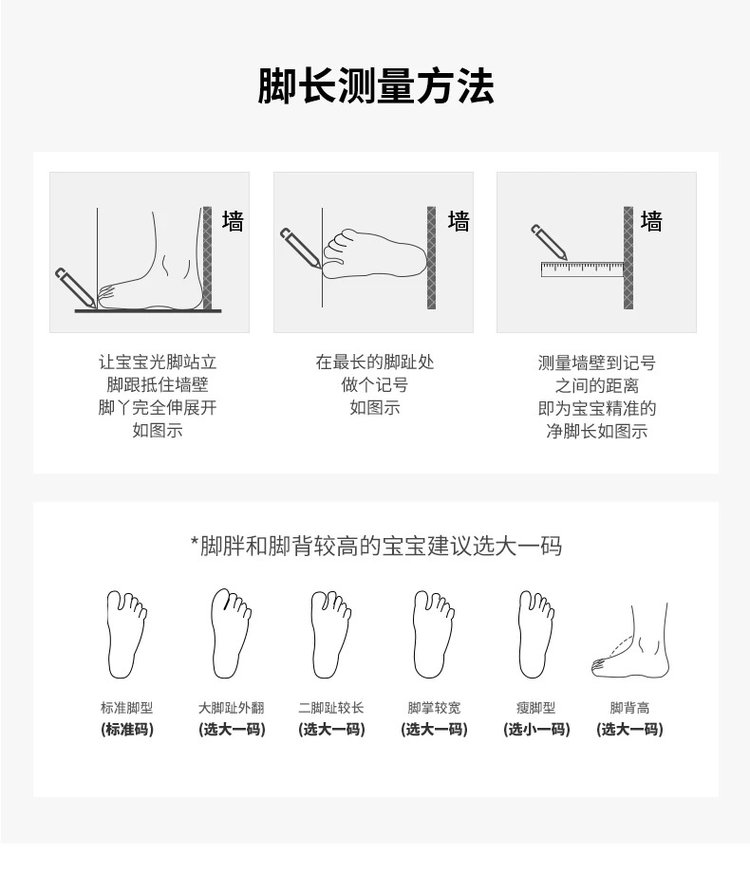 脚长测量方法

墙

让宝宝光脚站立
脚跟抵住墙壁
脚丫完全伸展开
如图示

墙

在最长的脚趾处
做个记号
如图示

墙

测量墙壁到记号
之间的距离
即为宝宝精准的
净脚长如图示

*脚胖和脚背较高的宝宝建议选大一码

标准脚型
(标准码)

大脚趾外翻
(选大一码)

二脚趾较长
(选大一码)

脚掌较宽
(选大一码)

瘦脚型
(选小一码)

脚背高
(选大一码)