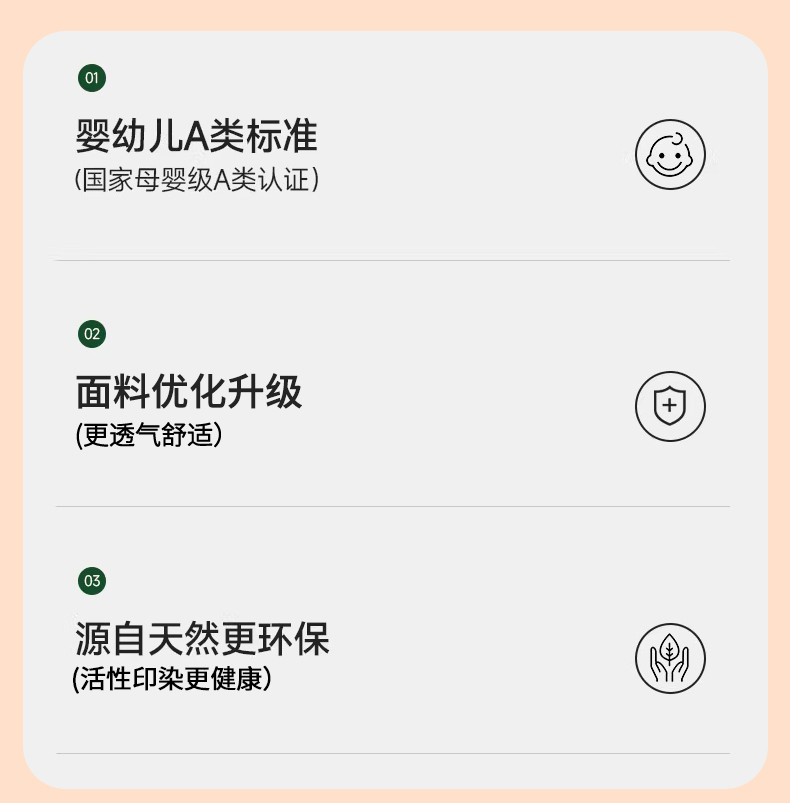 01

婴幼儿A类标准
(国家母婴级A类认证)

02

面料优化升级
(更透气舒适)

03

源自天然更环保
(活性印染更健康)