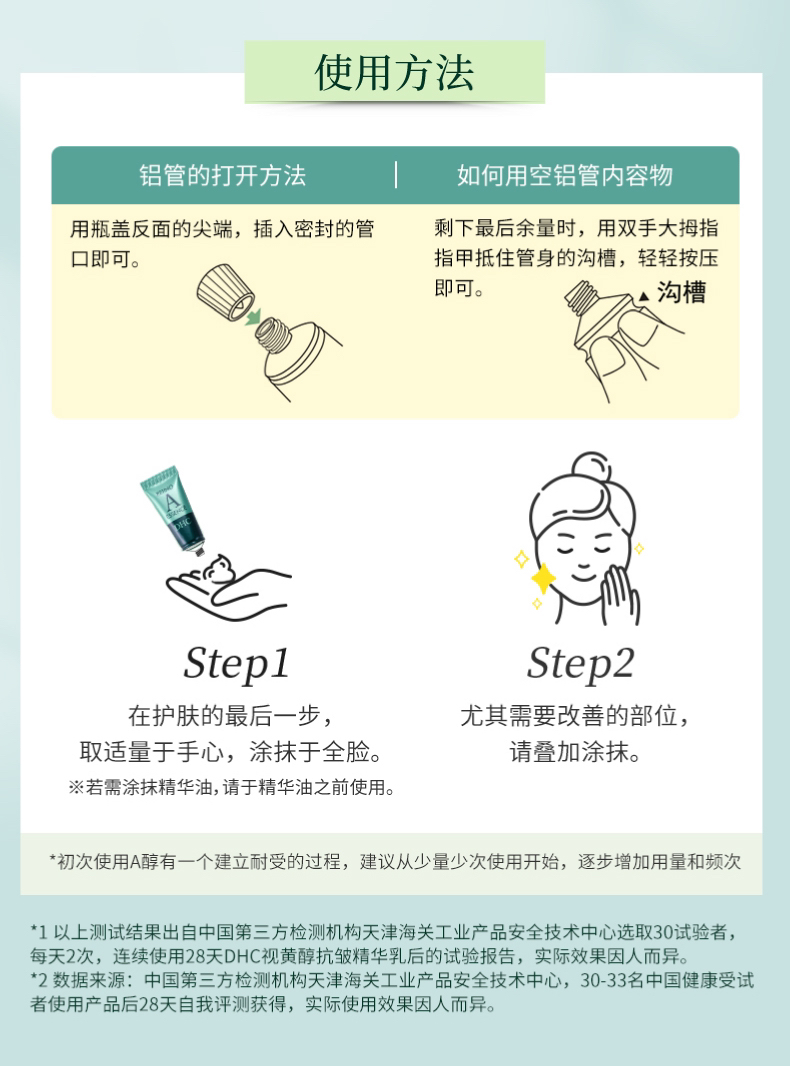 使用方法

铝管的打开方法

用瓶盖反面的尖端，插入密封的管口即可。

如何用空铝管内容物

剩下最后余量时，用双手大拇指指甲抵住管身的沟槽，轻轻按压即可。

▲ 沟槽

A
DHC

Step1

在护肤的最后一步，
取适量于手心，涂抹于全脸。
※若需涂抹精华油，请于精华油之前使用。

Step2

尤其需要改善的部位，
请叠加涂抹。

*初次使用A醇有一个建立耐受的过程，建议从少量少次使用开始，逐步增加用量和频次

*1 以上测试结果出自中国第三方检测机构天津海关工业产品安全技术中心选取30试验者，每天2次，连续使用28天DHC视黄醇抗皱精华乳后的试验报告，实际效果因人而异。
*2 数据来源：中国第三方检测机构天津海关工业产品安全技术中心，30-33名中国健康受试者使用产品后28天自我评测获得，实际使用效果因人而异。