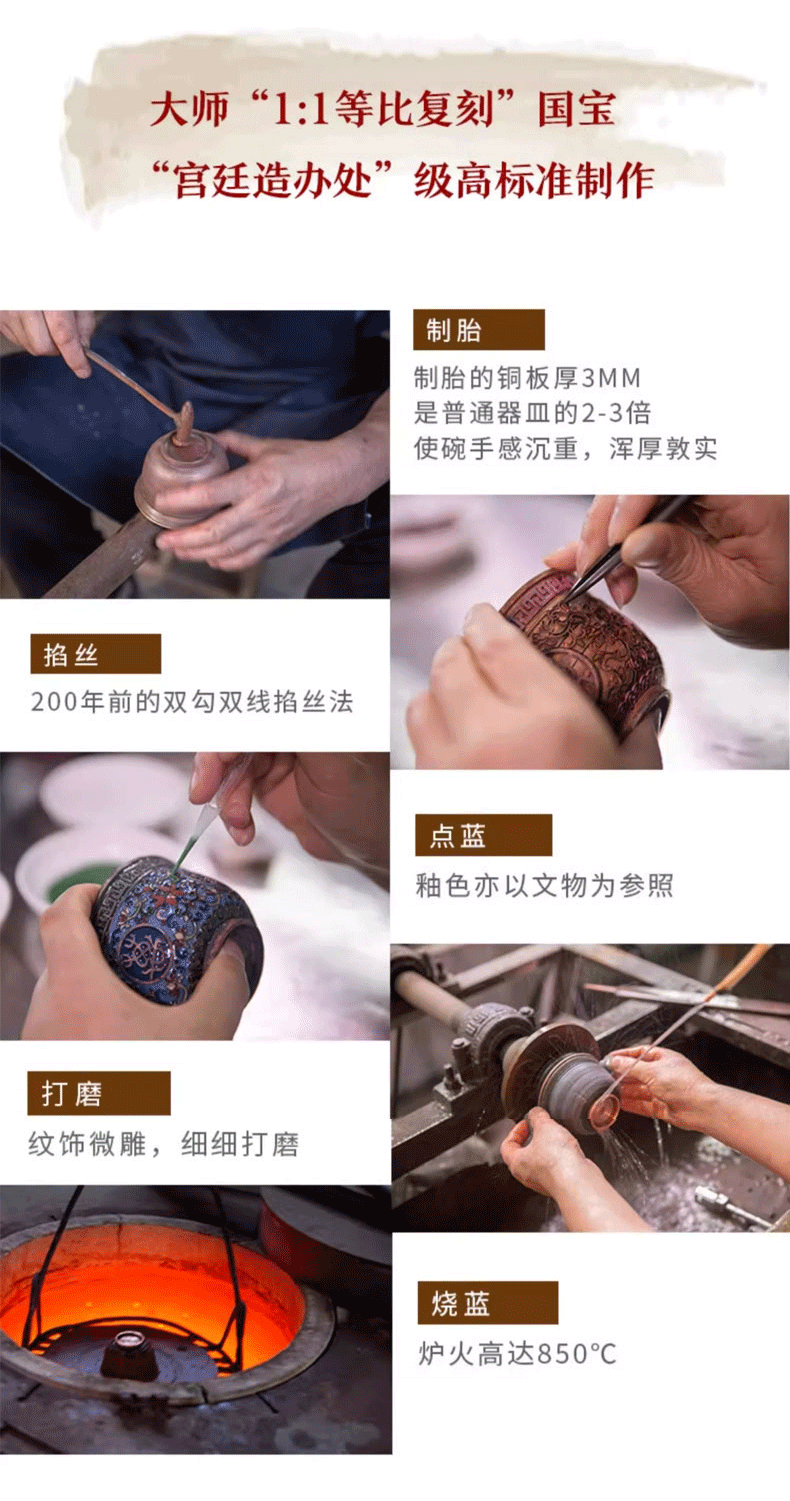 大师“1:1等比复刻”国宝
“宫廷造办处”级高标准制作

制胎
制胎的铜板厚3MM
是普通器皿的2-3倍
使碗手感沉重，浑厚敦实

掐丝
200年前的双勾双线掐丝法

点蓝
釉色亦以文物为参照

打磨
纹饰微雕，细细打磨

烧蓝
炉火高达850°C