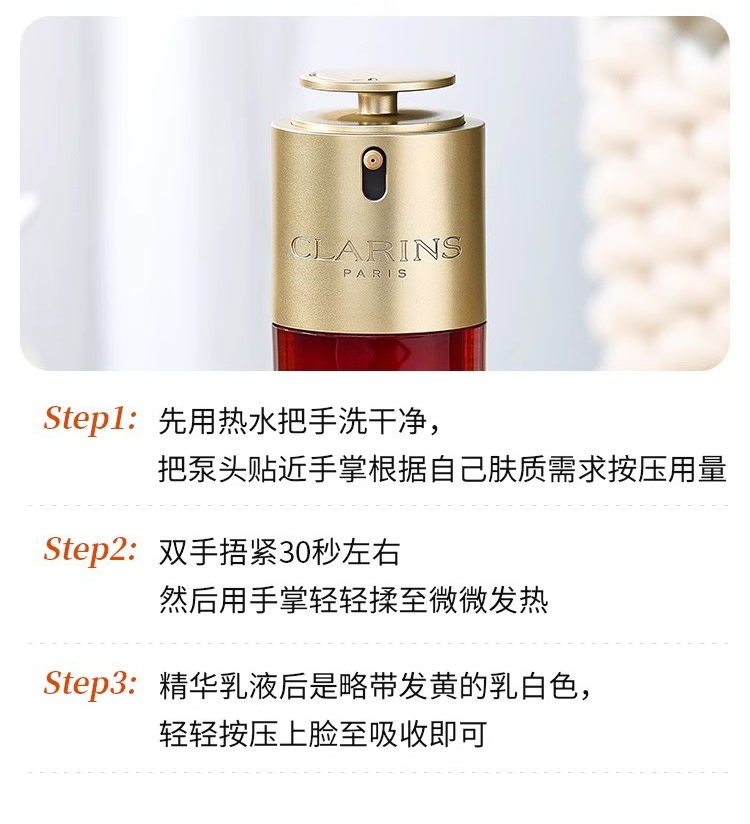 CLARINS
PARIS

Step1: 先用热水把手洗干净，
把泵头贴近手掌根据自己肤质需求按压用量

Step2: 双手捂紧30秒左右
然后用手掌轻轻揉至微微发热

Step3: 精华乳液后是略带发黄的乳白色，
轻轻按压上脸至吸收即可