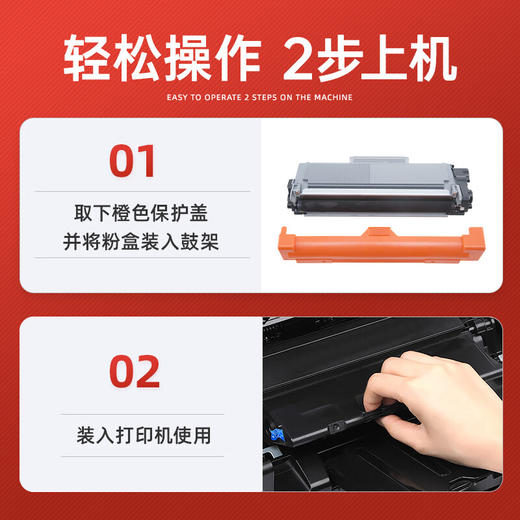 轻松操作 2步上机

EASY TO OPERATE 2 STEPS ON THE MACHINE

01

取下橙色保护盖
并将粉盒装入鼓架

02

装入打印机使用